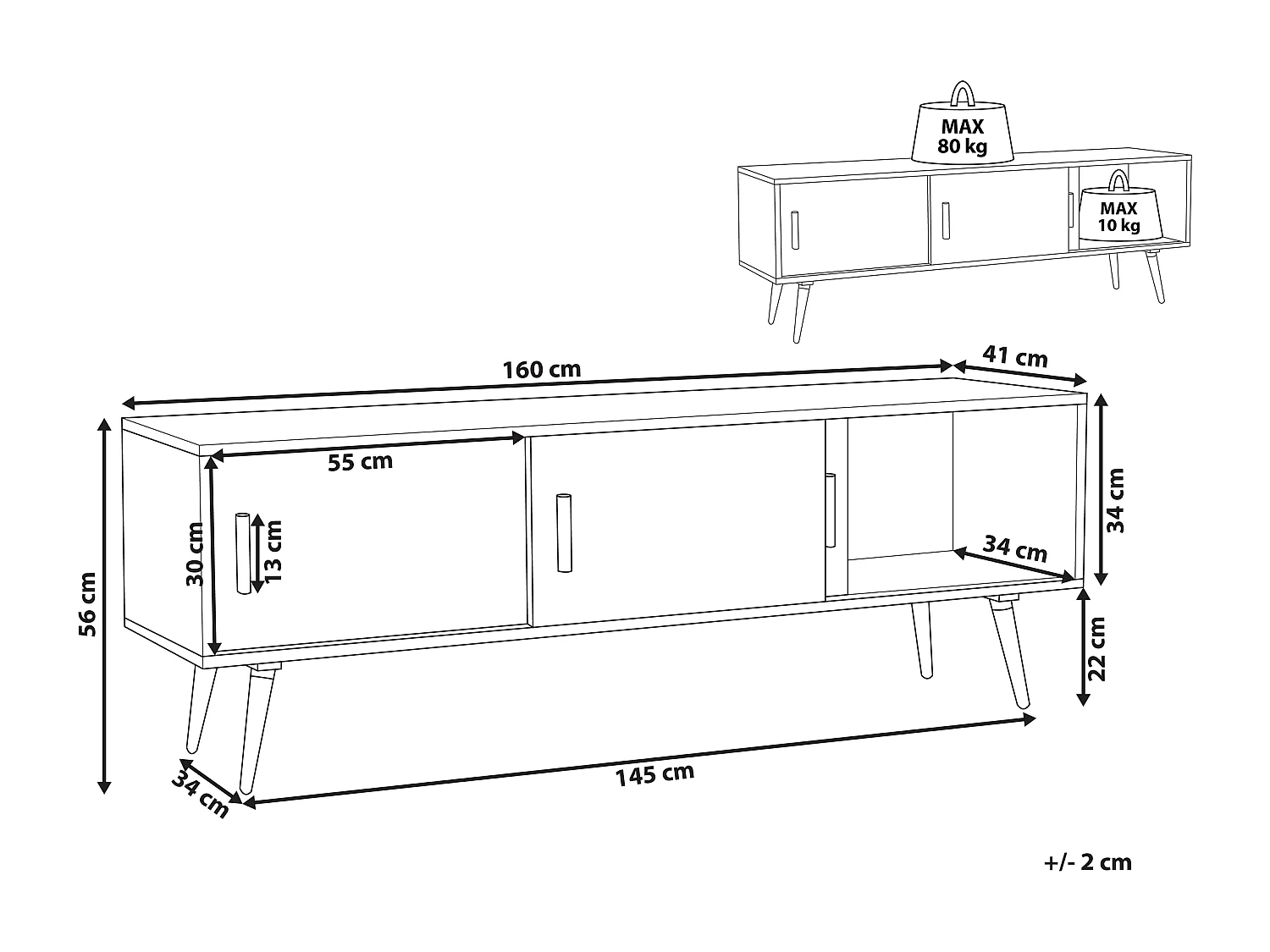 MAX
80 kg

MAX
10 kg

160 cm
41 cm
55 cm
30 cm
13 cm
34 cm
34 cm
56 cm
22 cm
34 cm
145 cm

+/- 2 cm