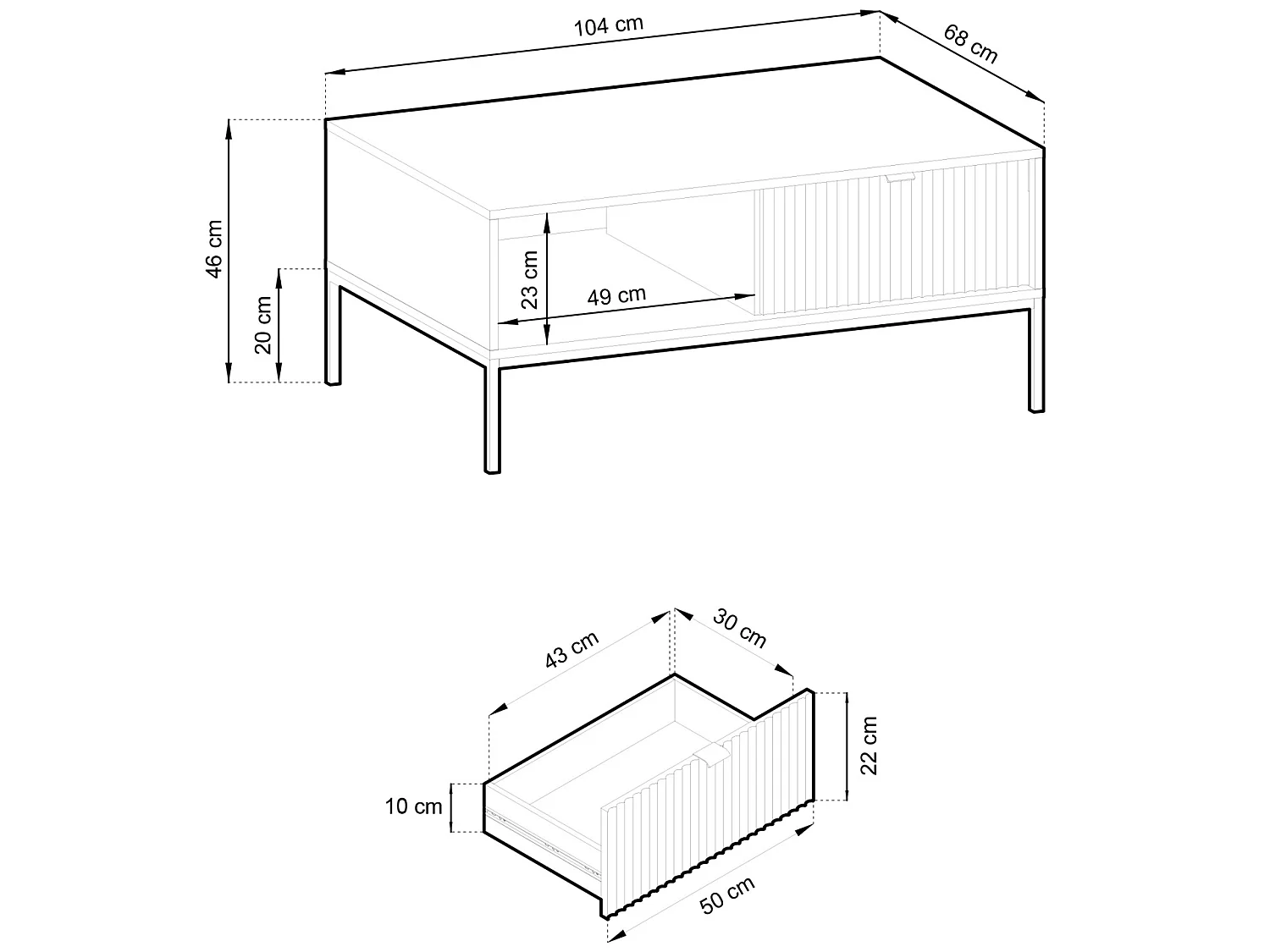 104 cm
68 cm
46 cm
20 cm
23 cm
49 cm

43 cm
30 cm
22 cm
10 cm
50 cm