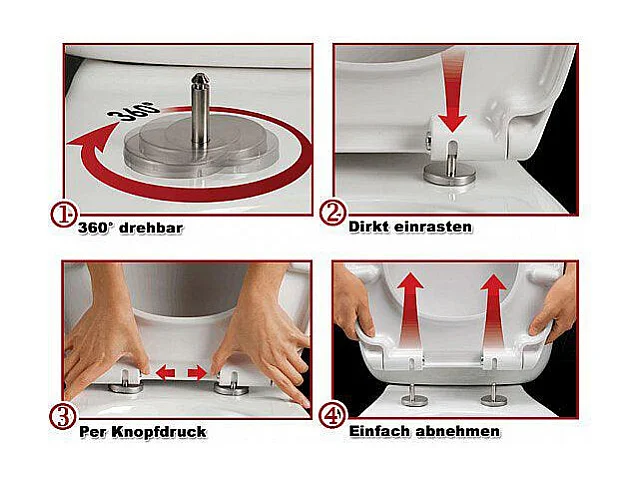 360°

1 360° drehbar

2 Dirkt einrasten

3 Per Knopfdruck

4 Einfach abnehmen