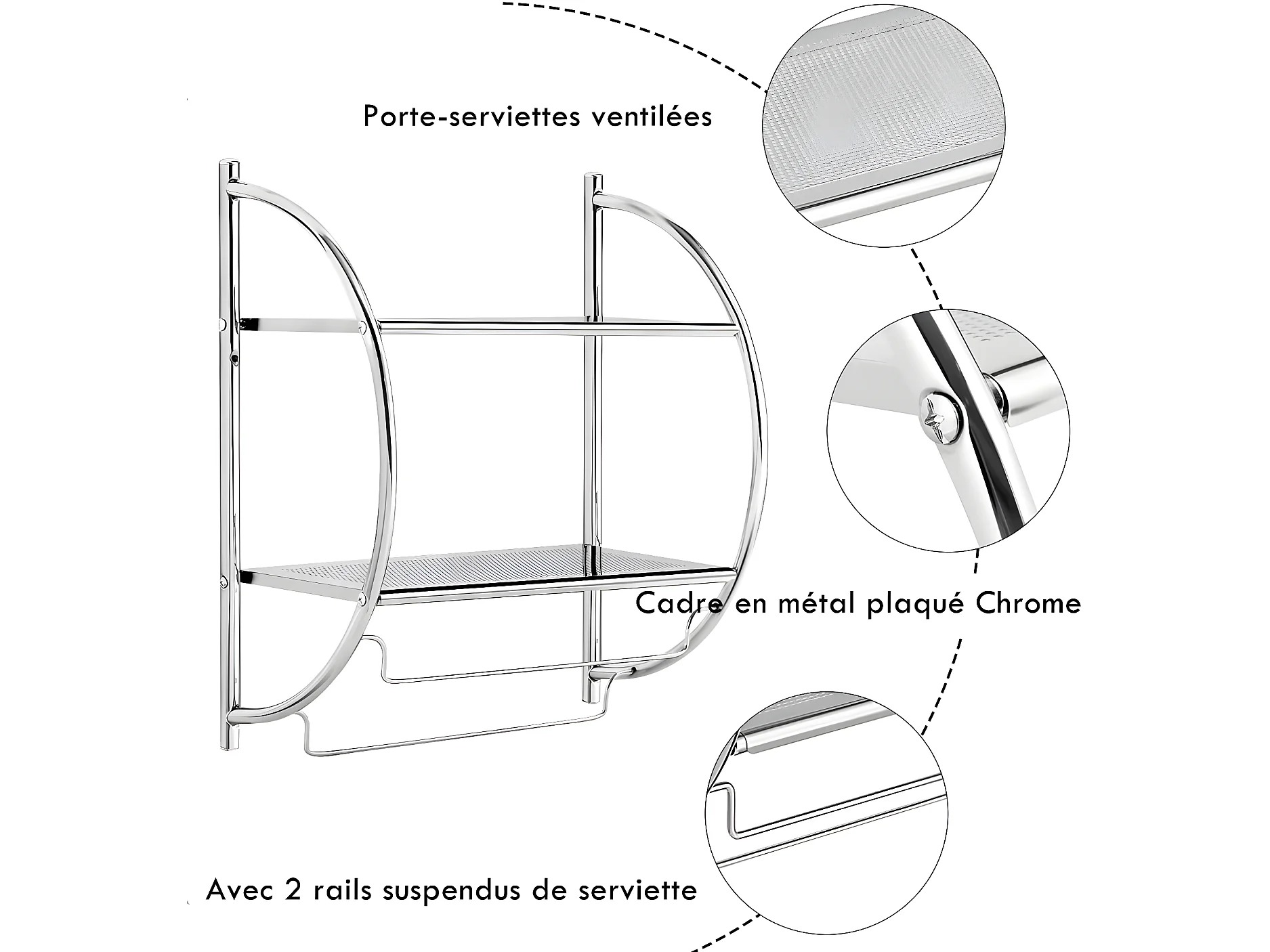 Porte-serviettes ventilées

Cadre en métal plaqué Chrome

Avec 2 rails suspendus de serviette