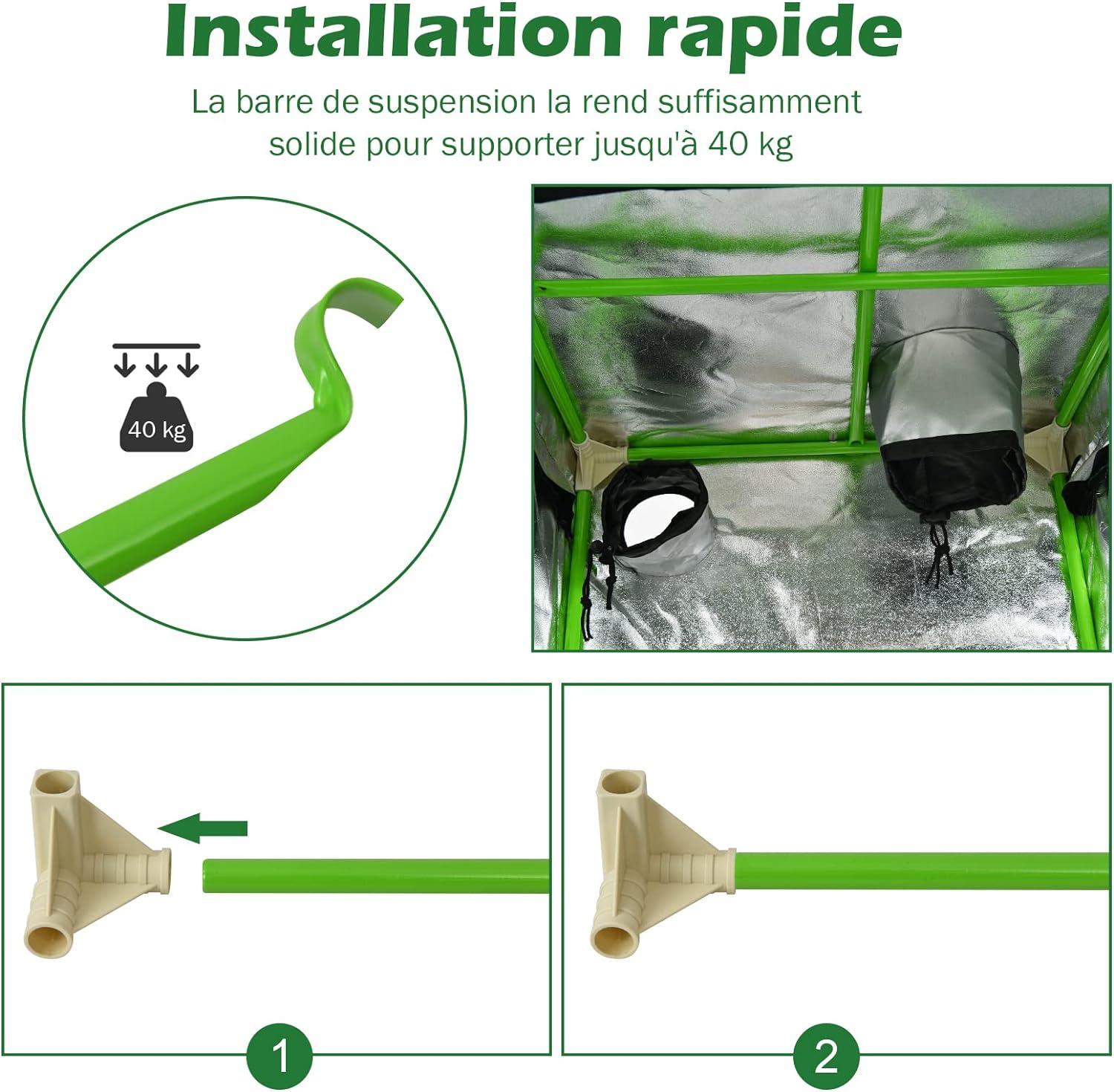 Installation rapide

La barre de suspension la rend suffisamment solide pour supporter jusqu'à 40 kg

40 kg

1

2