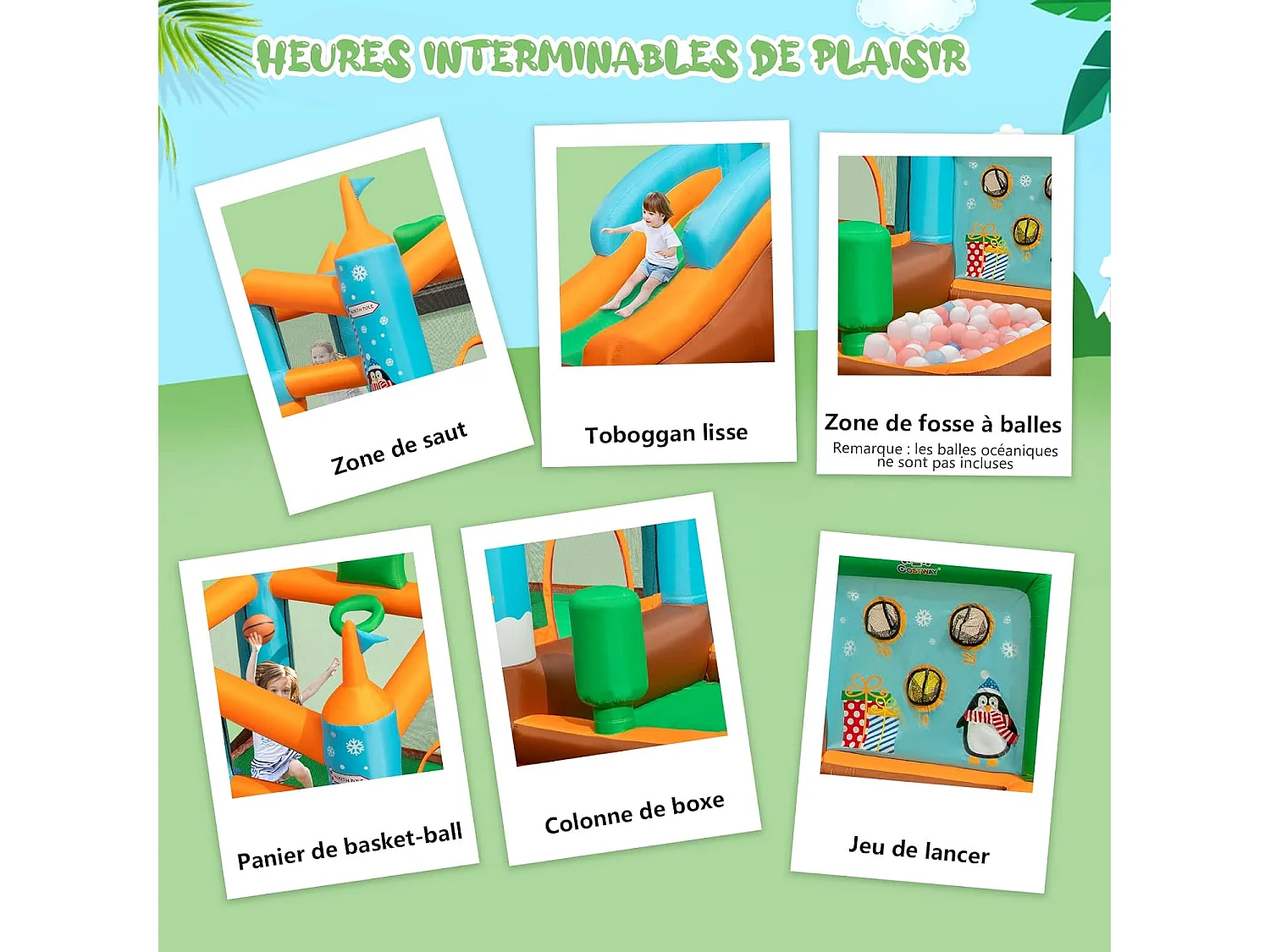 HEURES INTERMINABLES DE PLAISIR

NORTH POLE

Zone de saut

Toboggan lisse

Zone de fosse à balles
Remarque : les balles océaniques ne sont pas incluses

Panier de basket-ball

Colonne de boxe

COSTWAY

Jeu de lancer