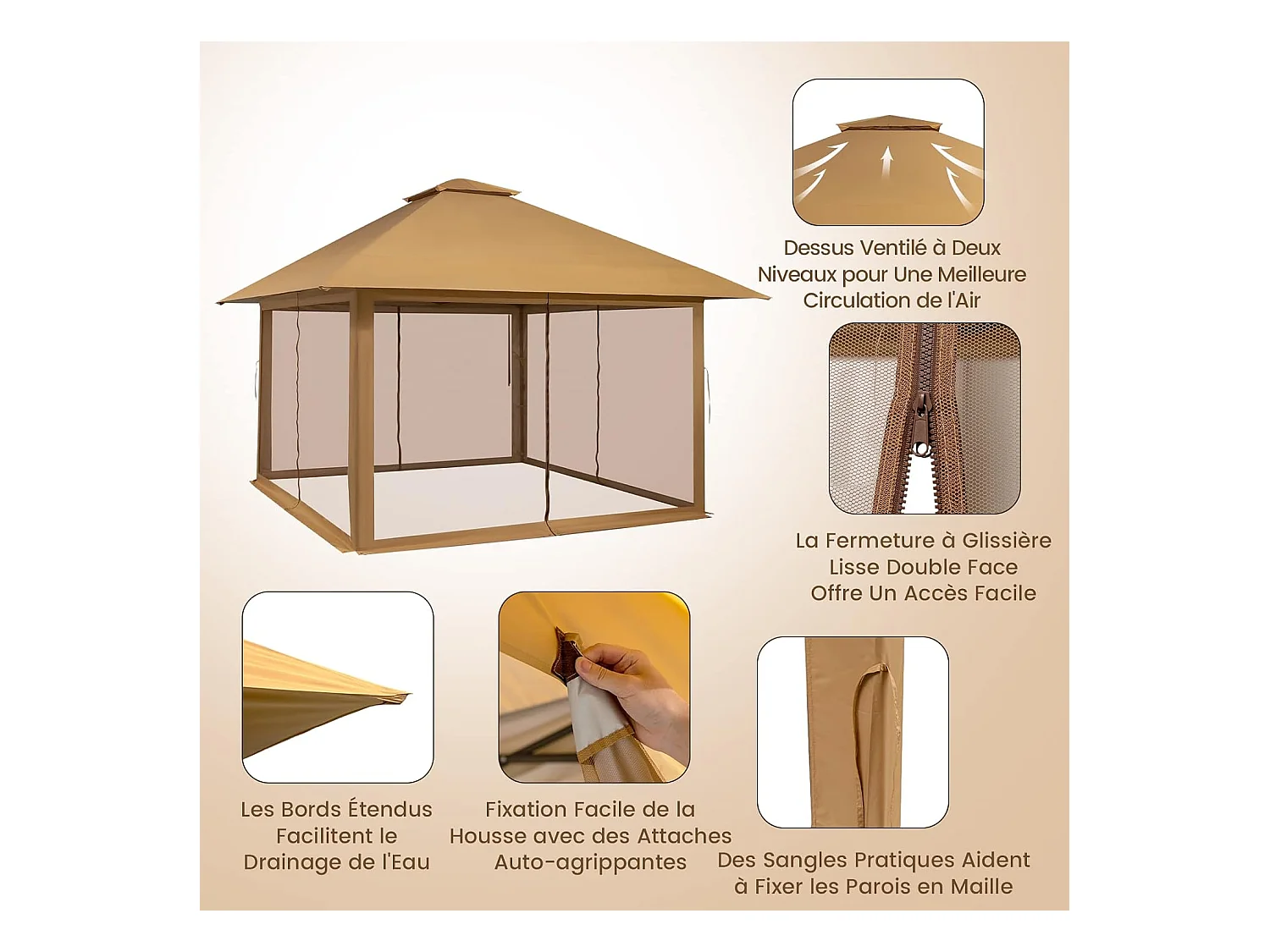 Dessus Ventilé à Deux Niveaux pour Une Meilleure Circulation de l'Air

La Fermeture à Glissière Lisse Double Face Offre Un Accès Facile

Les Bords Étendus Facilitent le Drainage de l'Eau

Fixation Facile de la Housse avec des Attaches Auto-agrippantes

Des Sangles Pratiques Aident à Fixer les Parois en Maille