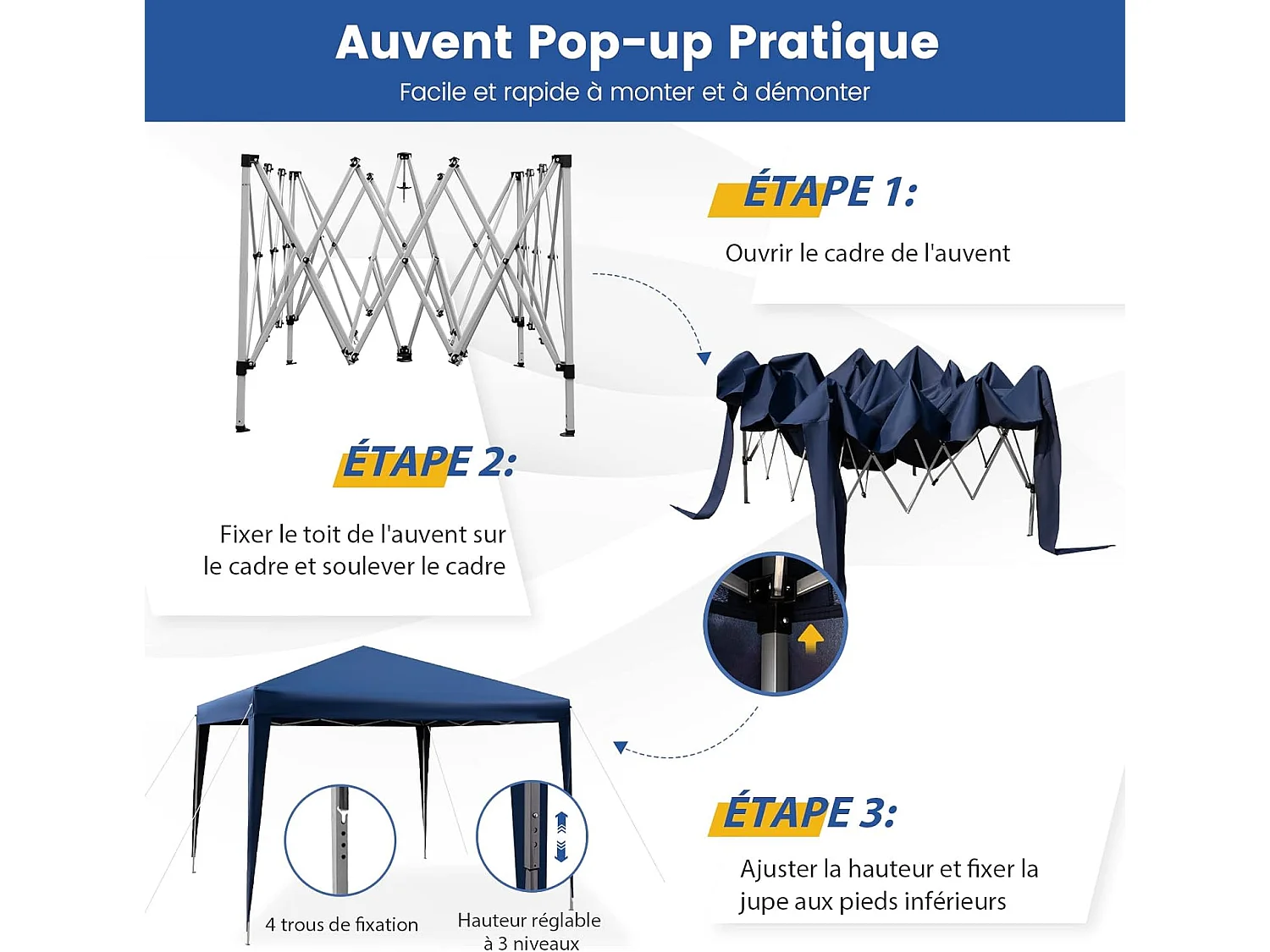 Auvent Pop-up Pratique
Facile et rapide à monter et à démonter

ÉTAPE 1:
Ouvrir le cadre de l'auvent

ÉTAPE 2:
Fixer le toit de l'auvent sur le cadre et soulever le cadre

ÉTAPE 3:
Ajuster la hauteur et fixer la jupe aux pieds inférieurs

4 trous de fixation

Hauteur réglable à 3 niveaux