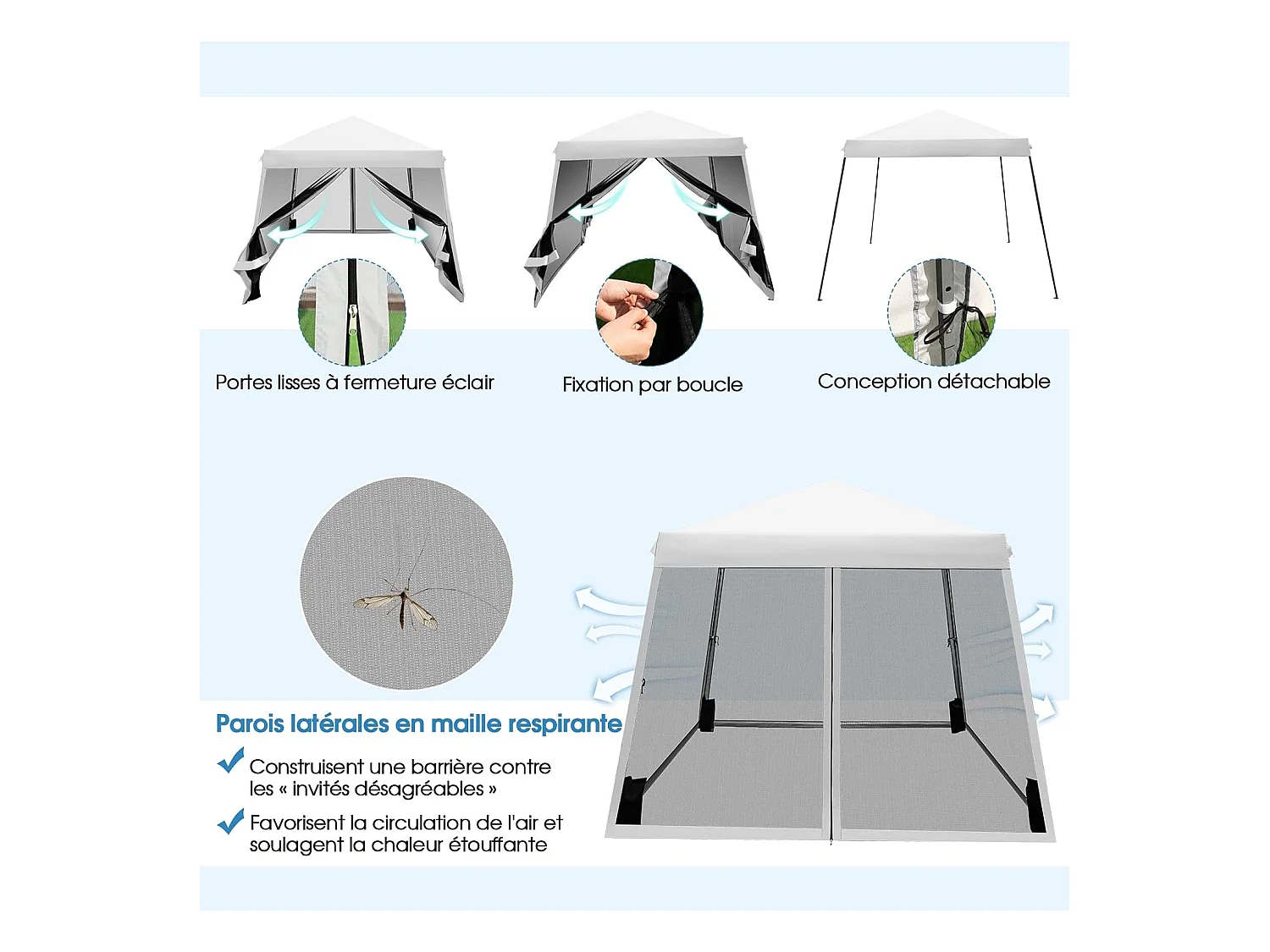 Portes lisses à fermeture éclair

Fixation par boucle

Conception détachable

Parois latérales en maille respirante

Construisent une barrière contre les « invités désagréables »

Favorisent la circulation de l'air et soulagent la chaleur étouffante