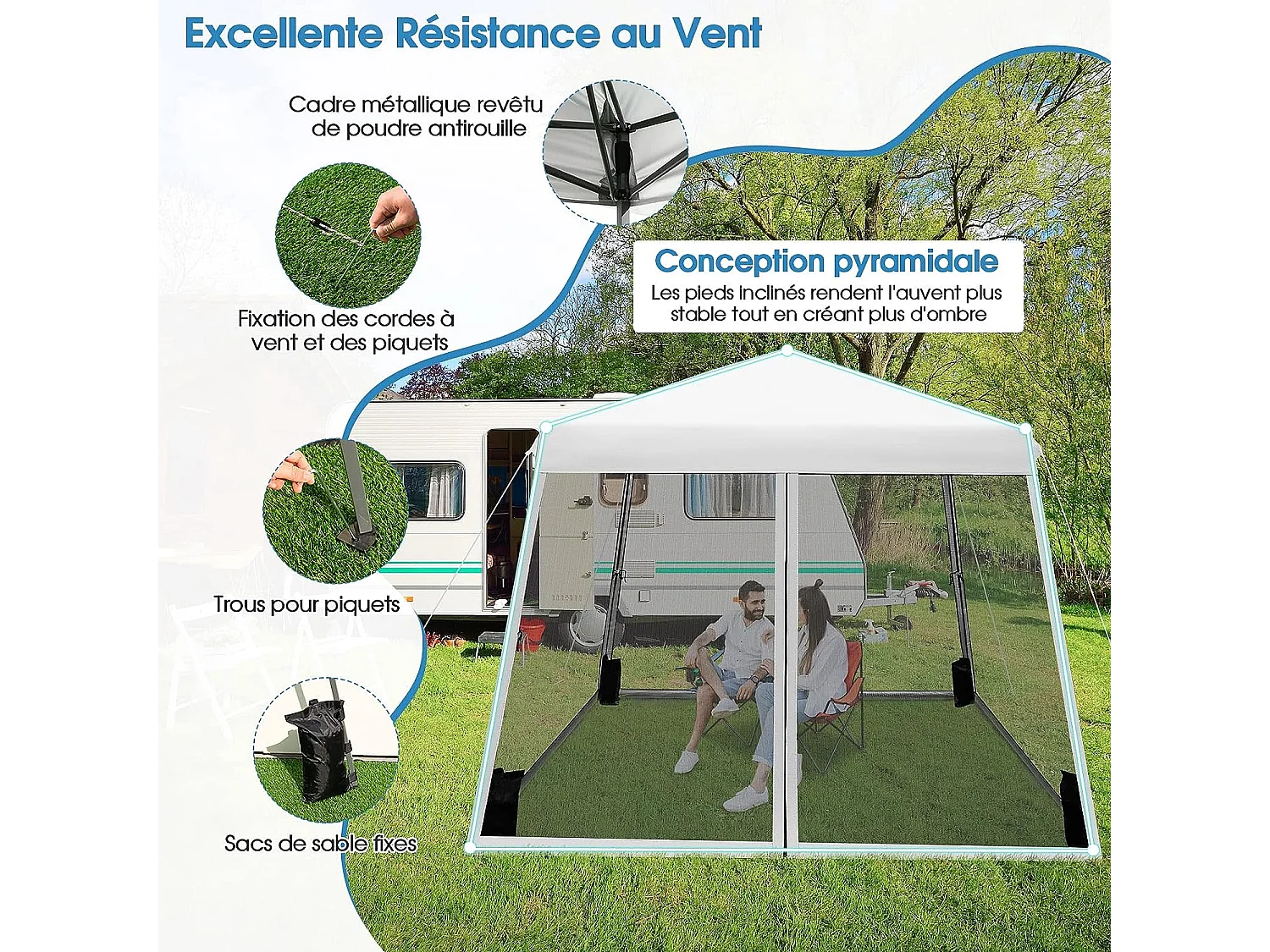 Excellente Résistance au Vent

Cadre métallique revêtu de poudre antirouille

Fixation des cordes à vent et des piquets

Conception pyramidale
Les pieds inclinés rendent l'auvent plus stable tout en créant plus d'ombre

Trous pour piquets

Sacs de sable fixes