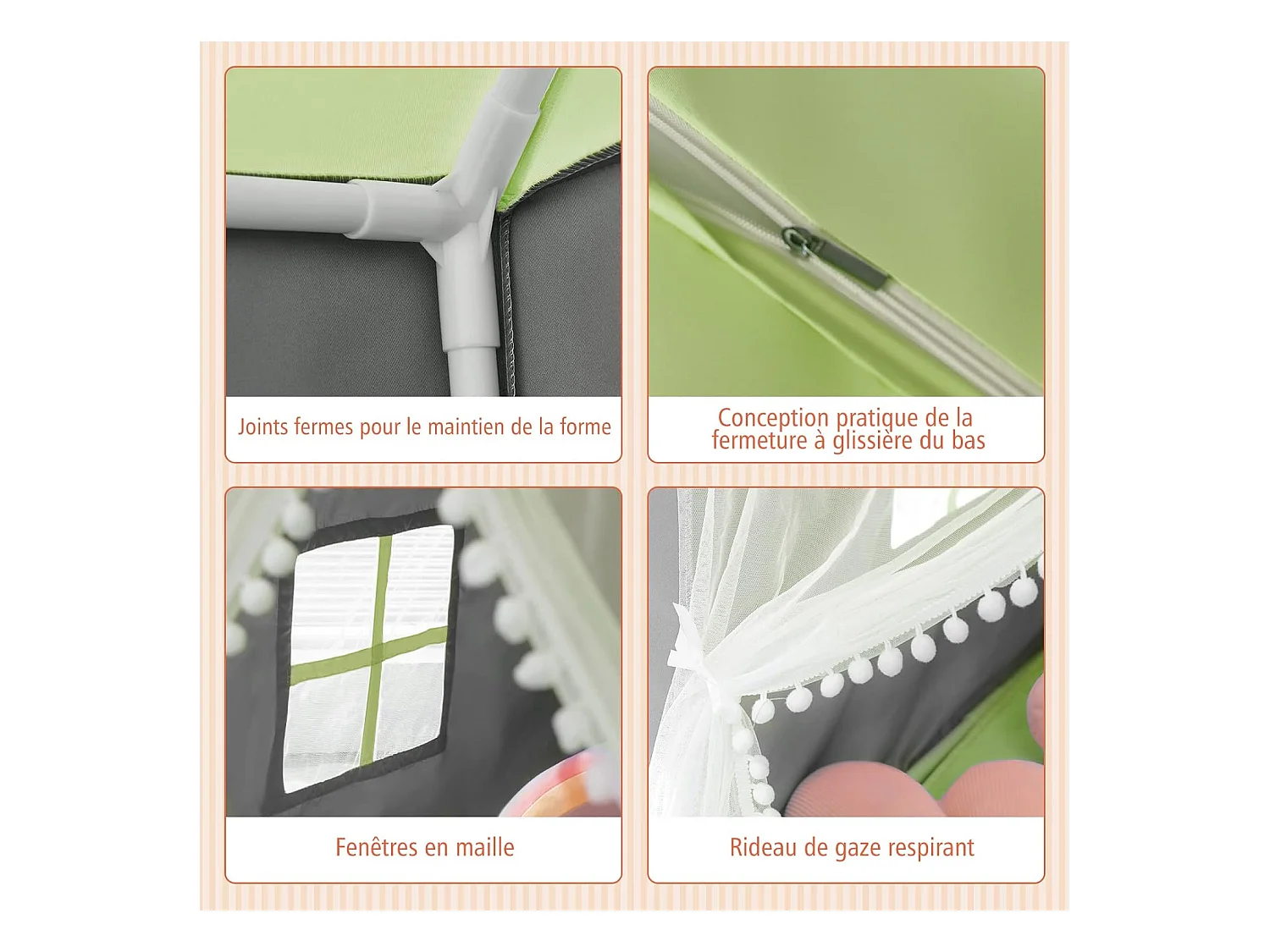 Joints fermes pour le maintien de la forme

Conception pratique de la fermeture à glissière du bas

Fenêtres en maille

Rideau de gaze respirant