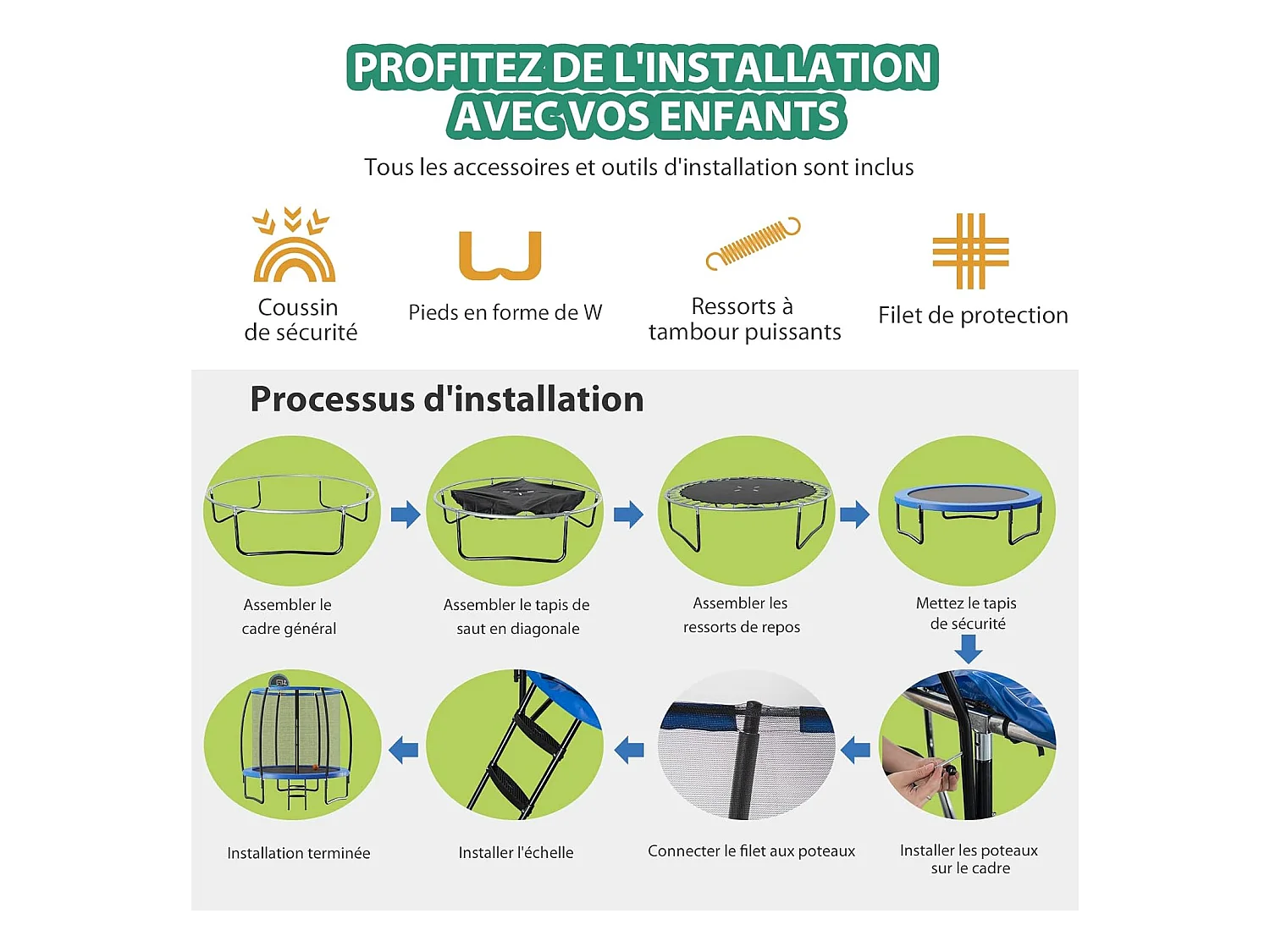 PROFITEZ DE L'INSTALLATION AVEC VOS ENFANTS

Tous les accessoires et outils d'installation sont inclus

Coussin de sécurité

Pieds en forme de W

Ressorts à tambour puissants

Filet de protection

Processus d'installation

Assembler le cadre général

Assembler le tapis de saut en diagonale

Assembler les ressorts de repos

Mettez le tapis de sécurité

Installer les poteaux sur le cadre

Connecter le filet aux poteaux

Installer l'échelle

Installation terminée