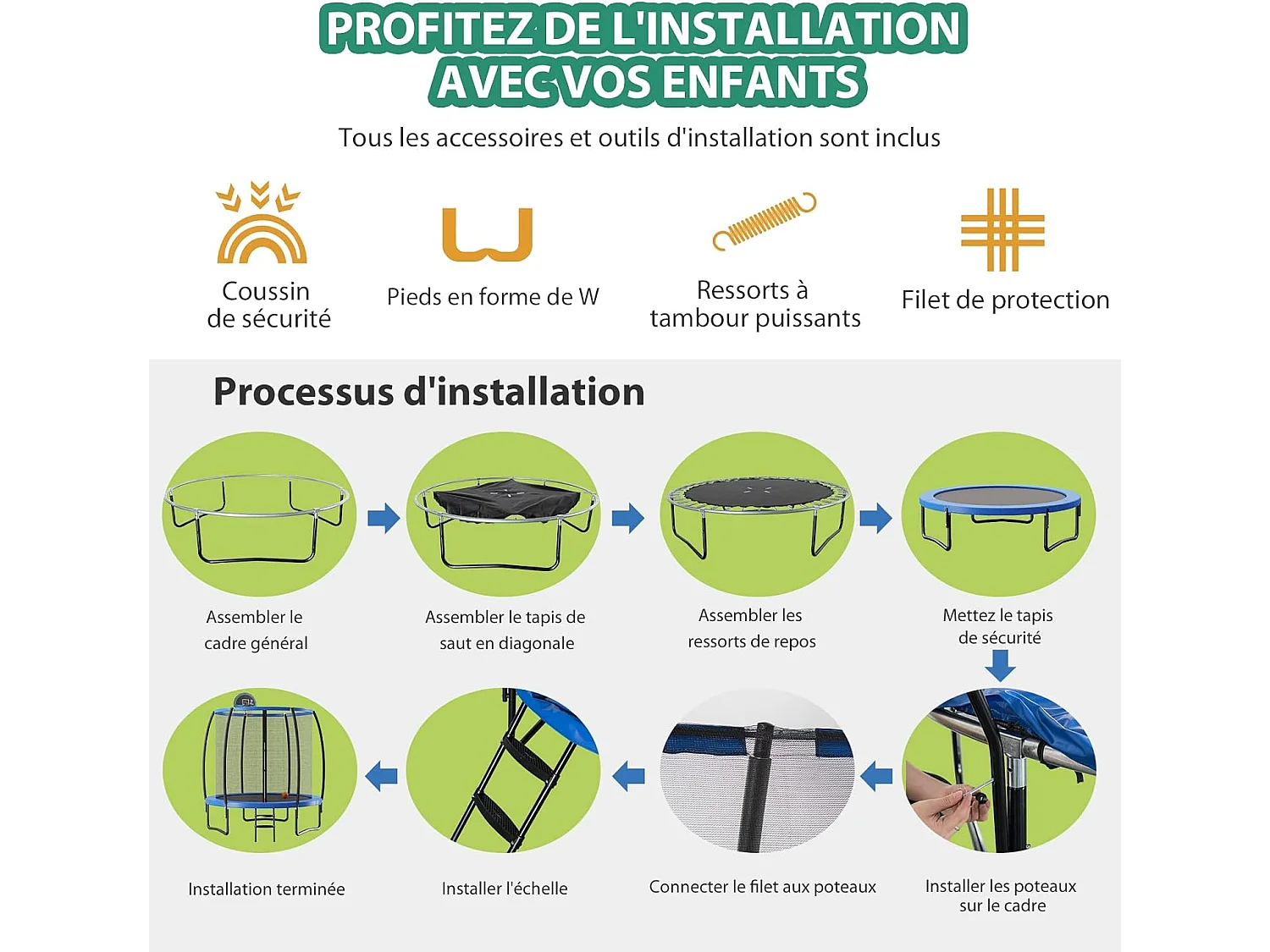 PROFITEZ DE L'INSTALLATION AVEC VOS ENFANTS

Tous les accessoires et outils d'installation sont inclus

Coussin de sécurité

Pieds en forme de W

Ressorts à tambour puissants

Filet de protection

Processus d'installation

Assembler le cadre général

Assembler le tapis de saut en diagonale

Assembler les ressorts de repos

Mettez le tapis de sécurité

Installer les poteaux sur le cadre

Connecter le filet aux poteaux

Installer l'échelle

Installation terminée