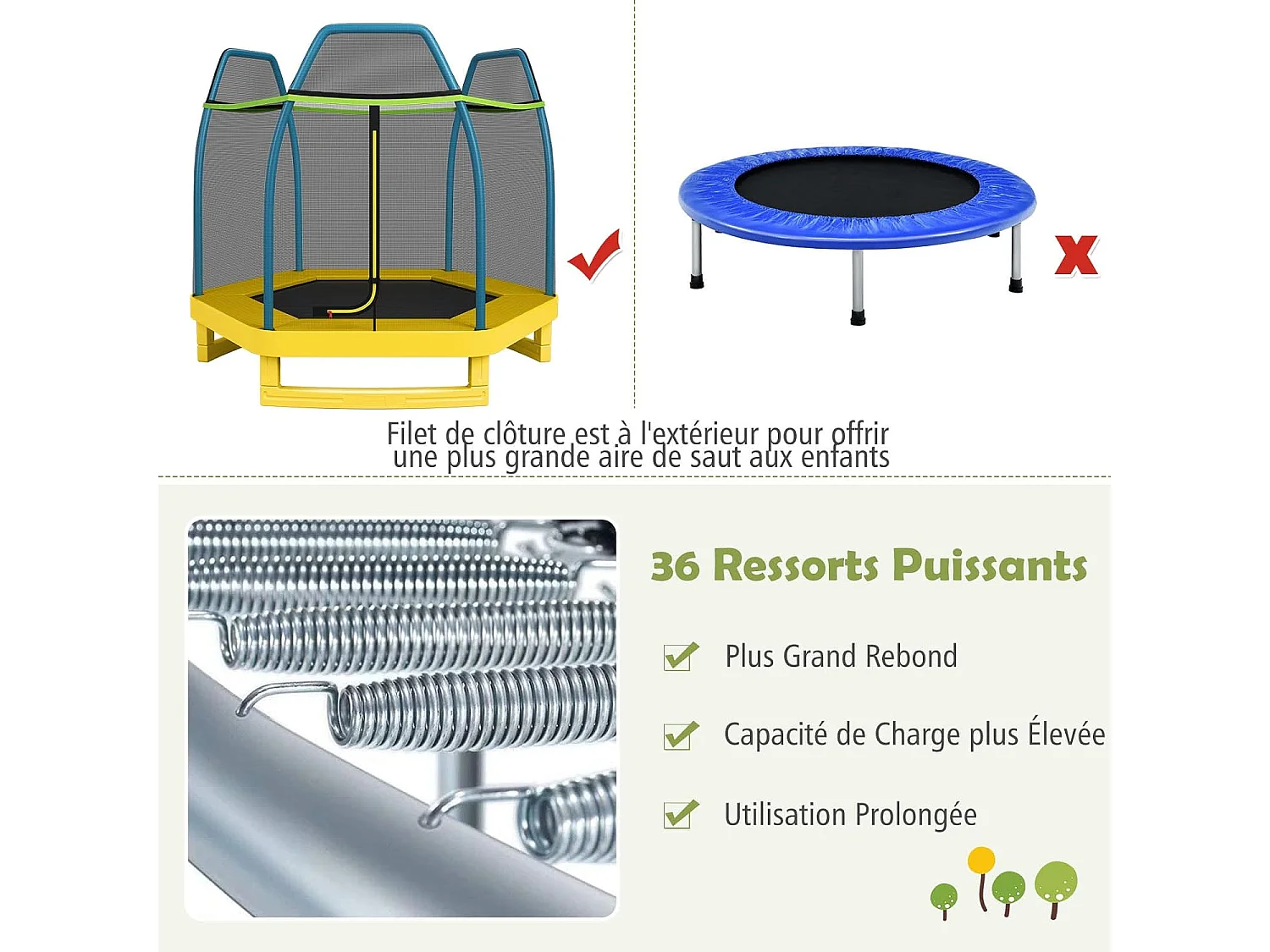 Filet de clôture est à l'extérieur pour offrir une plus grande aire de saut aux enfants

36 Ressorts Puissants

Plus Grand Rebond

Capacité de Charge plus Élevée

Utilisation Prolongée