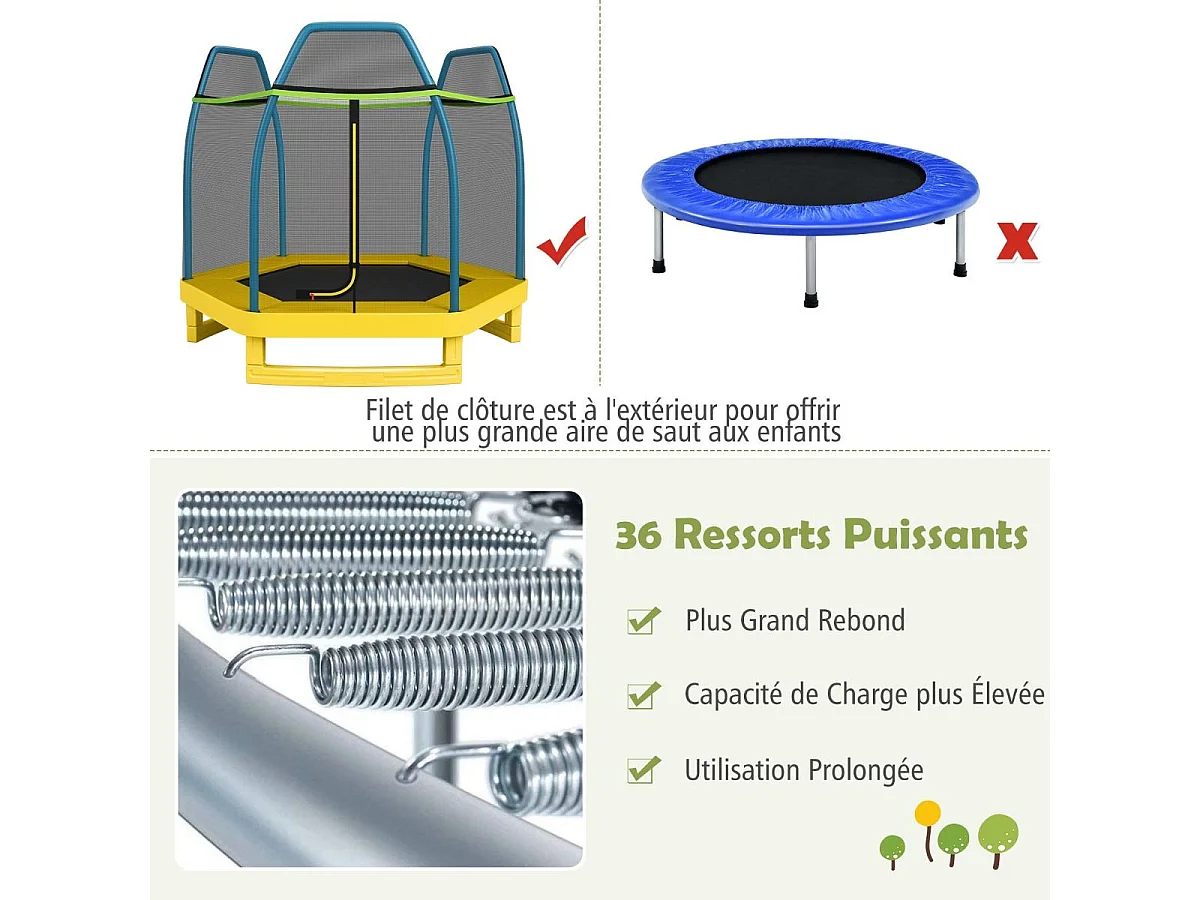 Filet de clôture est à l'extérieur pour offrir une plus grande aire de saut aux enfants

36 Ressorts Puissants

Plus Grand Rebond

Capacité de Charge plus Élevée

Utilisation Prolongée