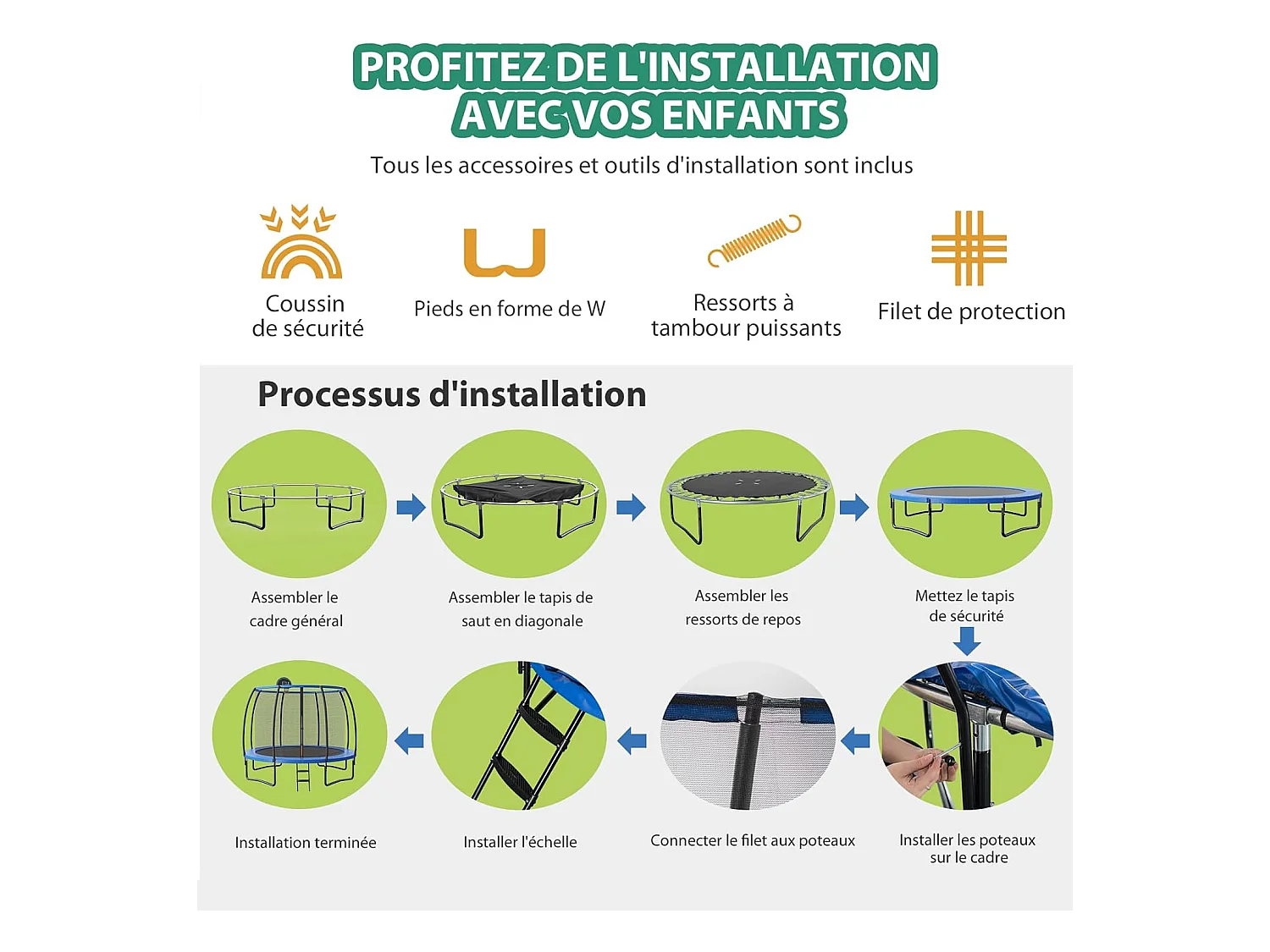 PROFITEZ DE L'INSTALLATION AVEC VOS ENFANTS

Tous les accessoires et outils d'installation sont inclus

Coussin de sécurité

Pieds en forme de W

Ressorts à tambour puissants

Filet de protection

Processus d'installation

Assembler le cadre général

Assembler le tapis de saut en diagonale

Assembler les ressorts de repos

Mettez le tapis de sécurité

Installer les poteaux sur le cadre

Connecter le filet aux poteaux

Installer l'échelle

Installation terminée