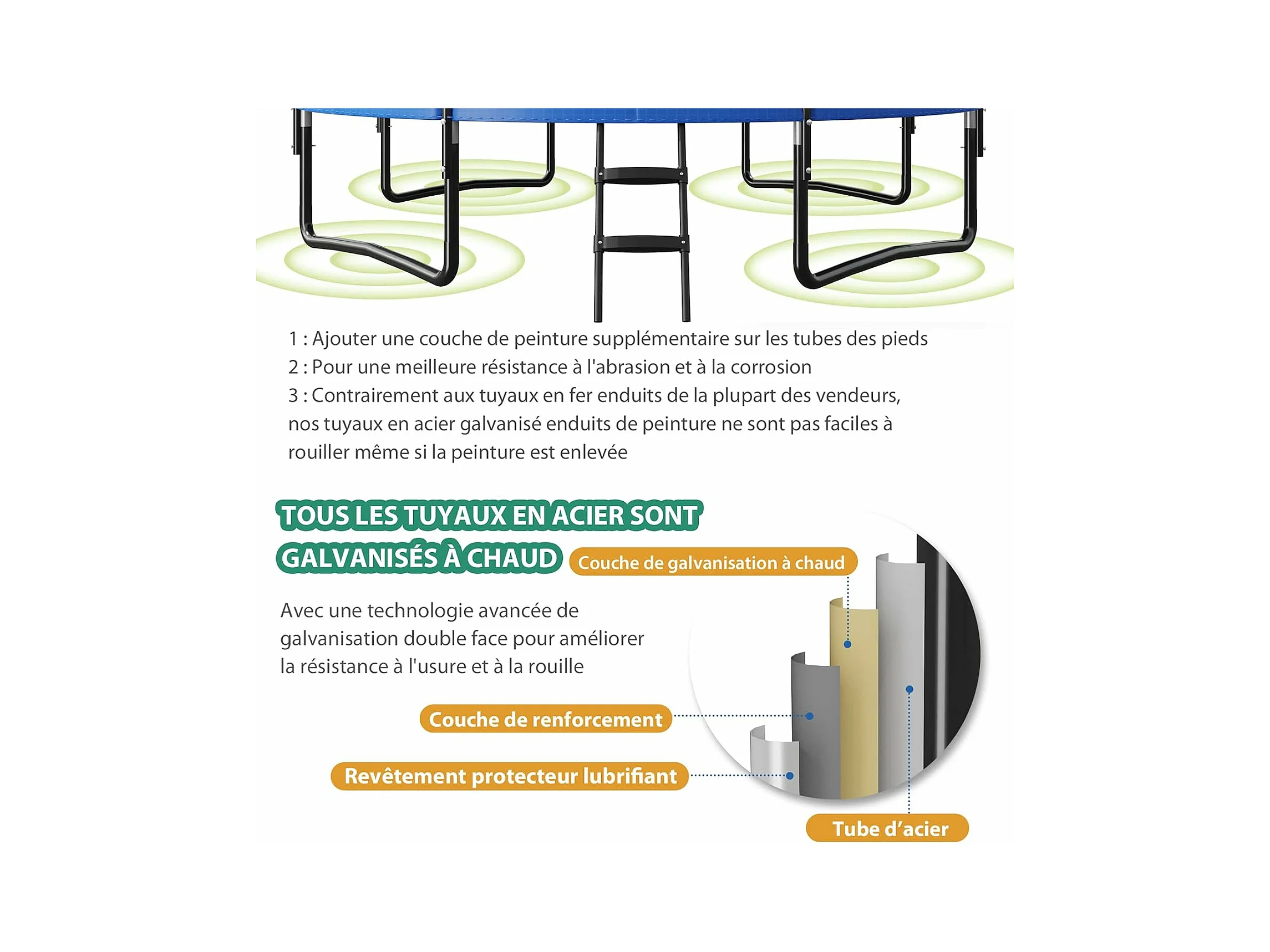 1 : Ajouter une couche de peinture supplémentaire sur les tubes des pieds
2 : Pour une meilleure résistance à l'abrasion et à la corrosion
3 : Contrairement aux tuyaux en fer enduits de la plupart des vendeurs, nos tuyaux en acier galvanisé enduits de peinture ne sont pas faciles à rouiller même si la peinture est enlevée

TOUS LES TUYAUX EN ACIER SONT GALVANISÉS À CHAUD

Couche de galvanisation à chaud

Avec une technologie avancée de galvanisation double face pour améliorer la résistance à l'usure et à la rouille

Couche de renforcement

Revêtement protecteur lubrifiant

Tube d'acier