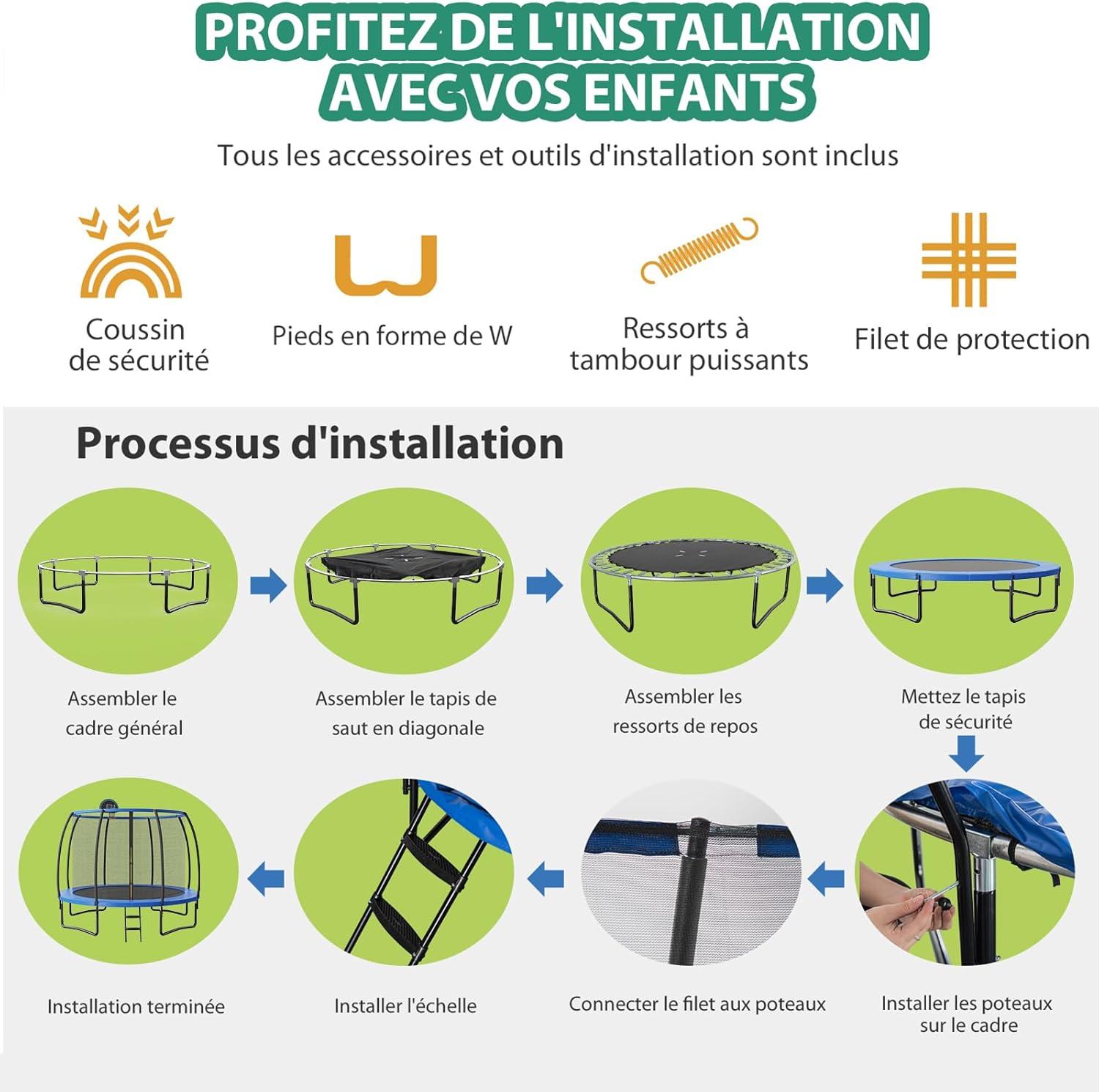 PROFITEZ DE L'INSTALLATION AVEC VOS ENFANTS

Tous les accessoires et outils d'installation sont inclus

Coussin de sécurité

Pieds en forme de W

Ressorts à tambour puissants

Filet de protection

Processus d'installation

Assembler le cadre général

Assembler le tapis de saut en diagonale

Assembler les ressorts de repos

Mettez le tapis de sécurité

Installer les poteaux sur le cadre

Connecter le filet aux poteaux

Installer l'échelle

Installation terminée