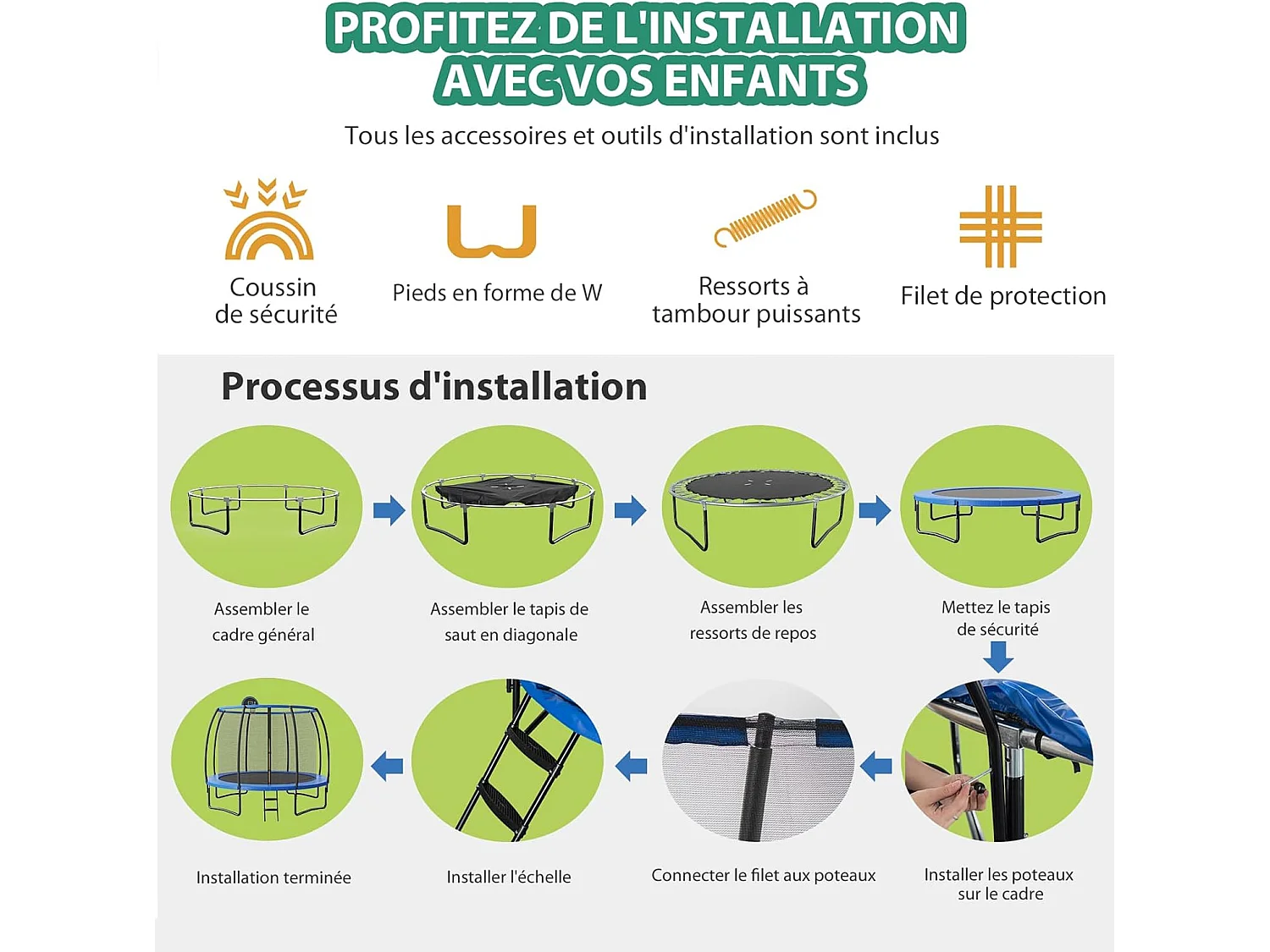 PROFITEZ DE L'INSTALLATION AVEC VOS ENFANTS

Tous les accessoires et outils d'installation sont inclus

Coussin de sécurité

Pieds en forme de W

Ressorts à tambour puissants

Filet de protection

Processus d'installation

Assembler le cadre général

Assembler le tapis de saut en diagonale

Assembler les ressorts de repos

Mettez le tapis de sécurité

Installer les poteaux sur le cadre

Connecter le filet aux poteaux

Installer l'échelle

Installation terminée