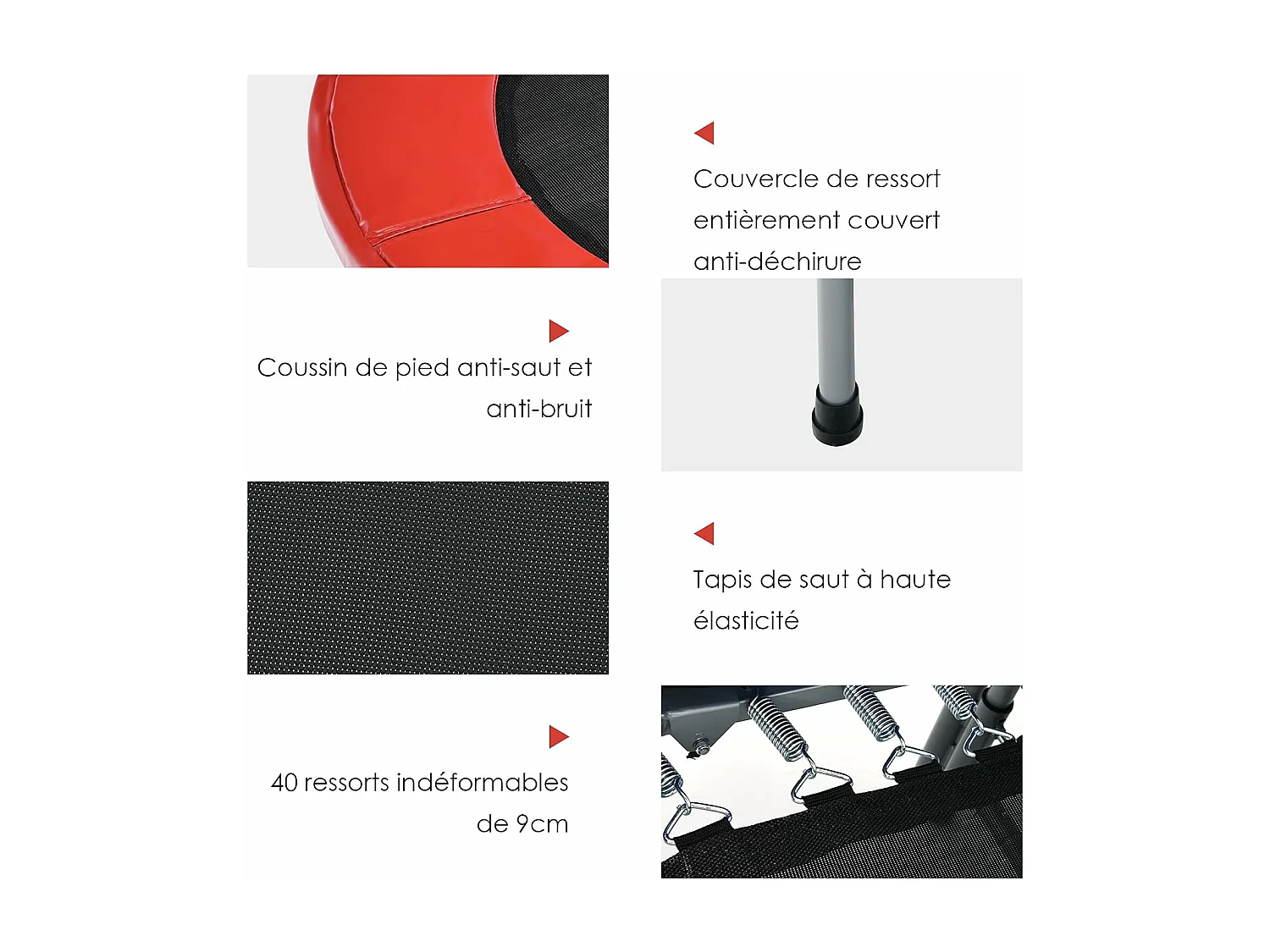 Couvercle de ressort entièrement couvert anti-déchirure

Coussin de pied anti-saut et anti-bruit

Tapis de saut à haute élasticité

40 ressorts indéformables de 9cm