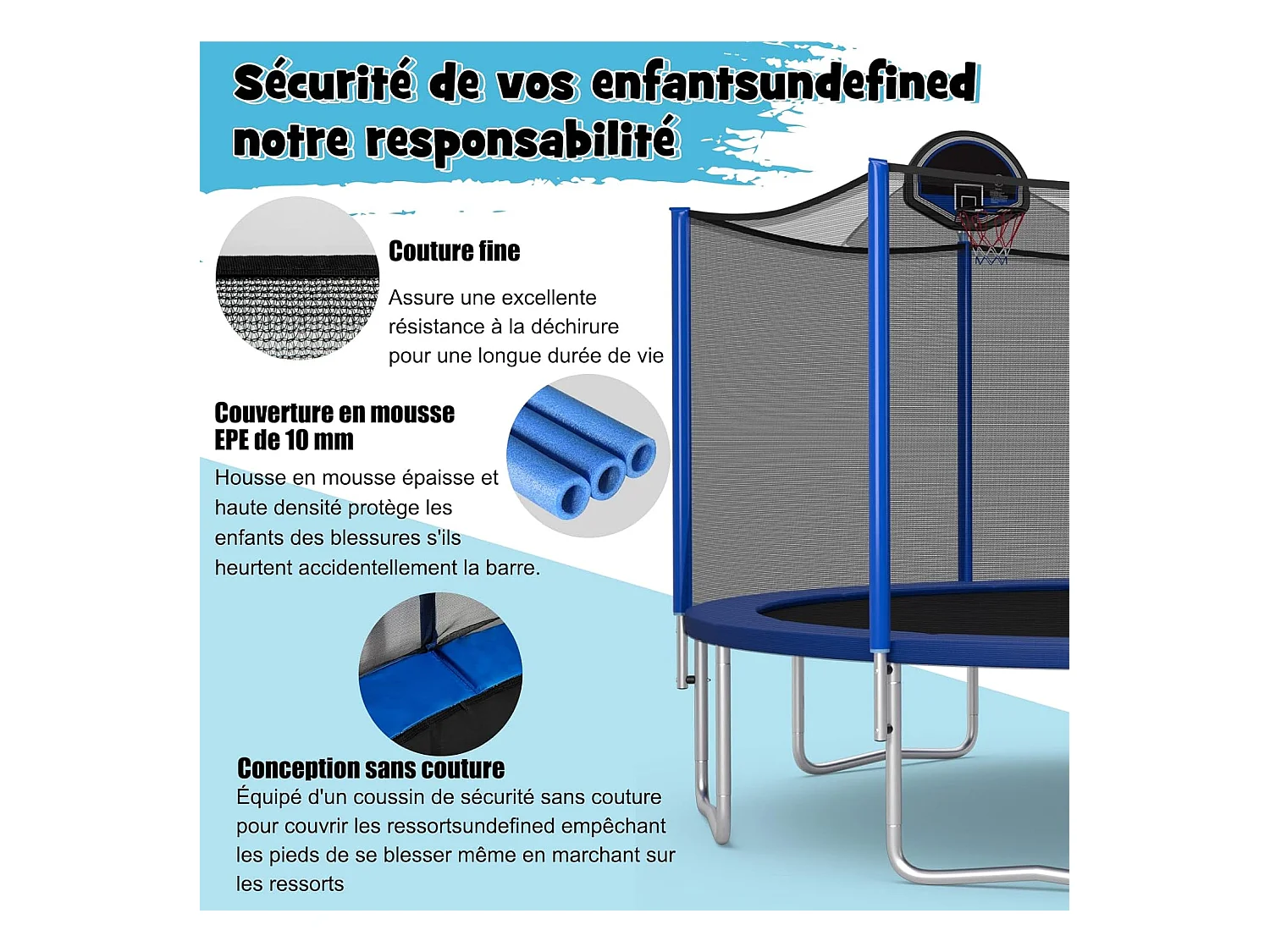 Sécurité de vos enfantsundefined notre responsabilité

Couture fine

Assure une excellente résistance à la déchirure pour une longue durée de vie

Couverture en mousse EPE de 10 mm

Housse en mousse épaisse et haute densité protège les enfants des blessures s'ils heurtent accidentellement la barre.

Conception sans couture

Équipé d'un coussin de sécurité sans couture pour couvrir les ressortsundefined empêchant les pieds de se blesser même en marchant sur les ressorts