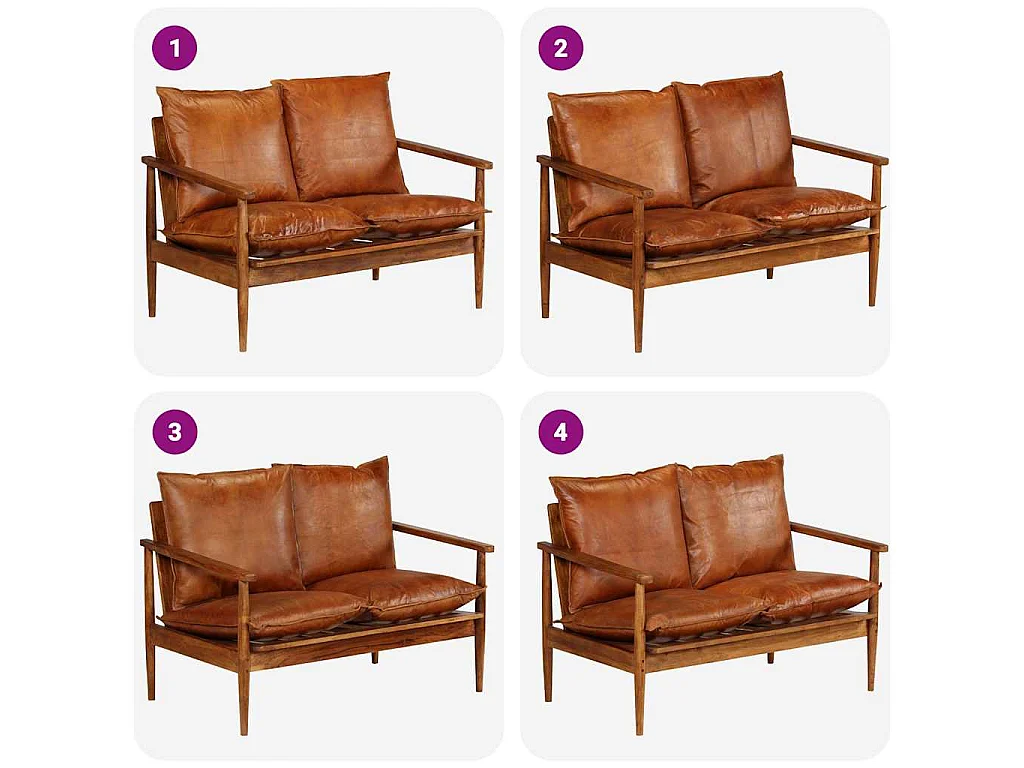 1

2

3

4