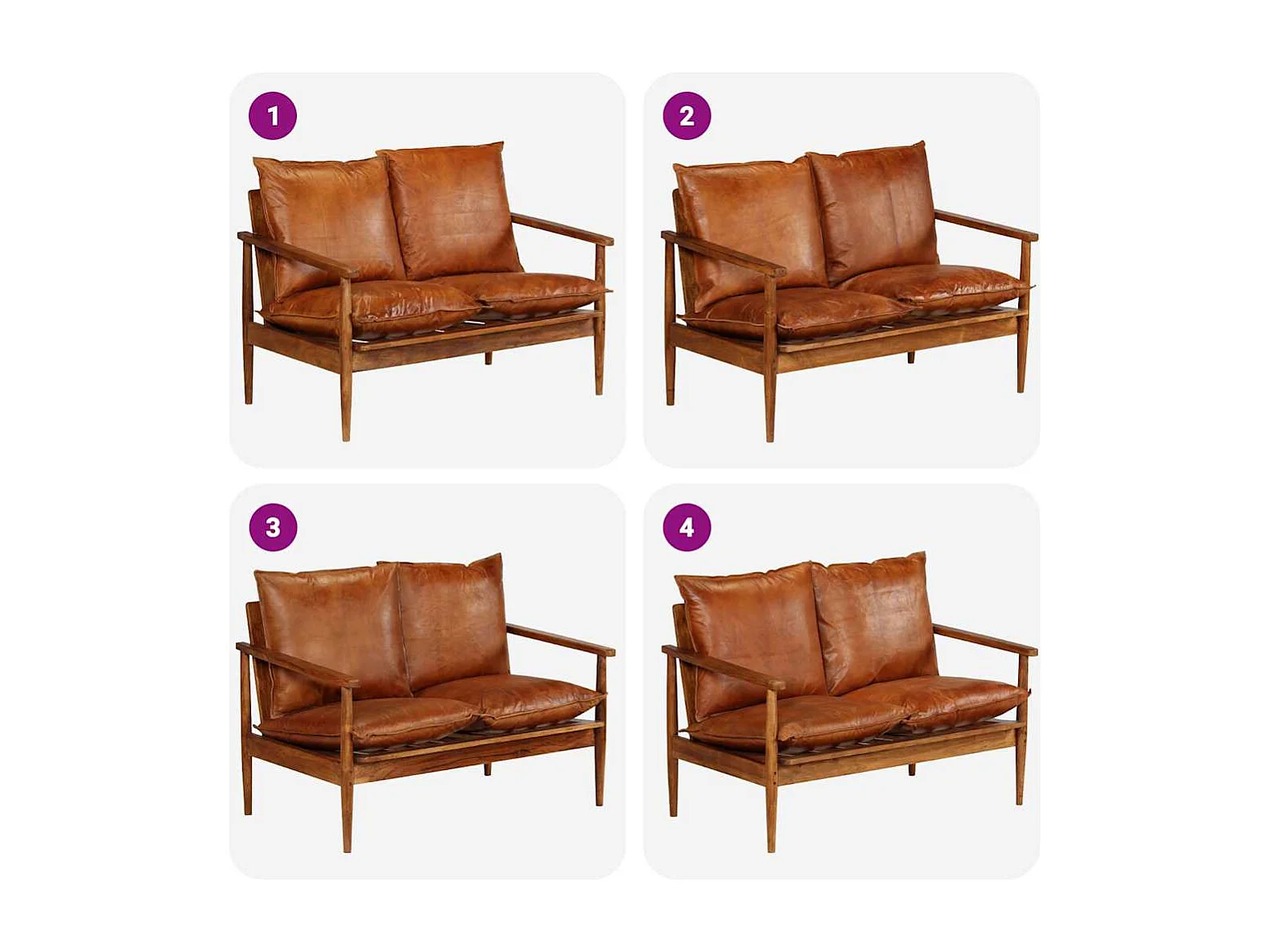 1

2

3

4