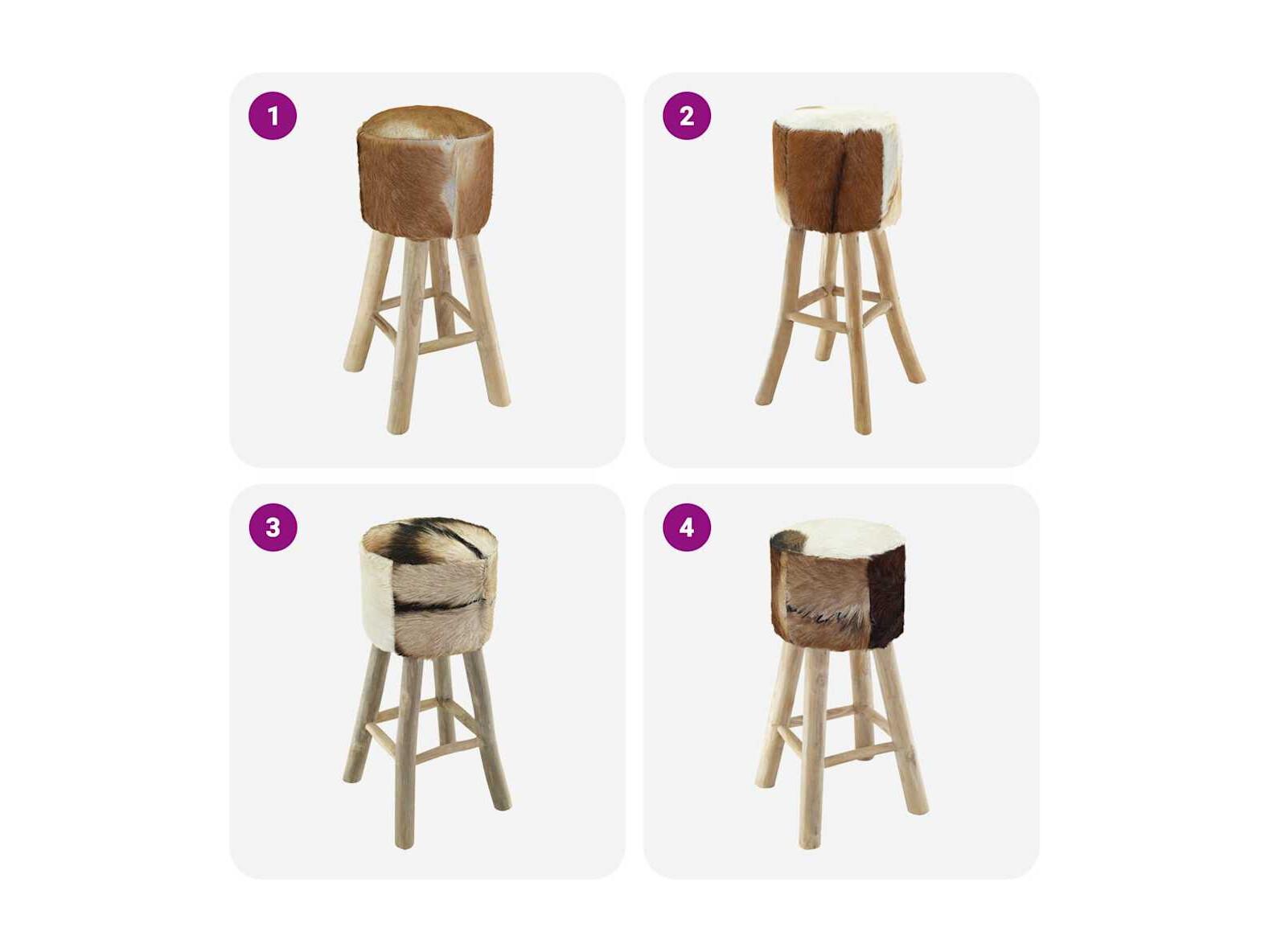 1

2

3

4