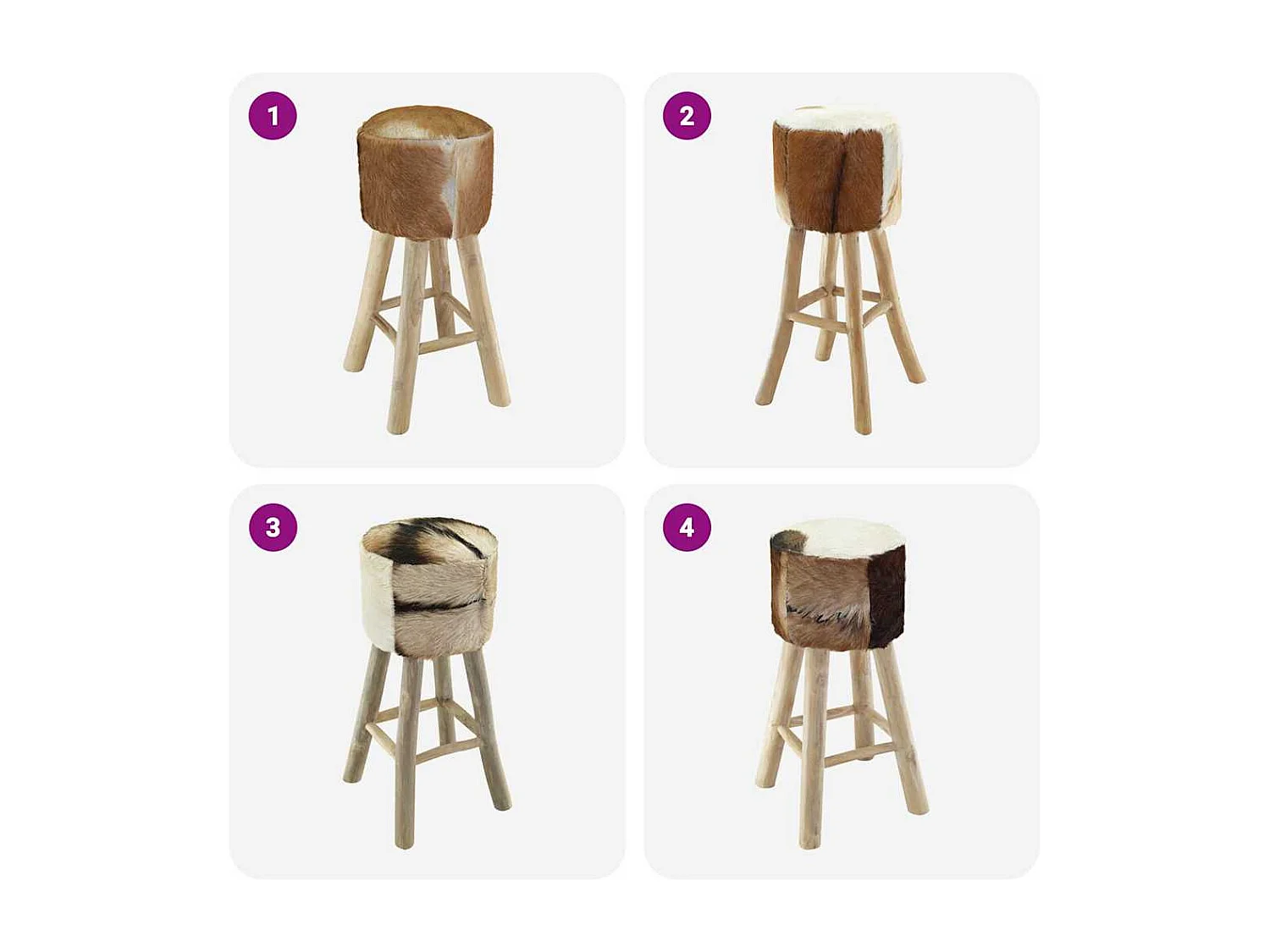 1

2

3

4