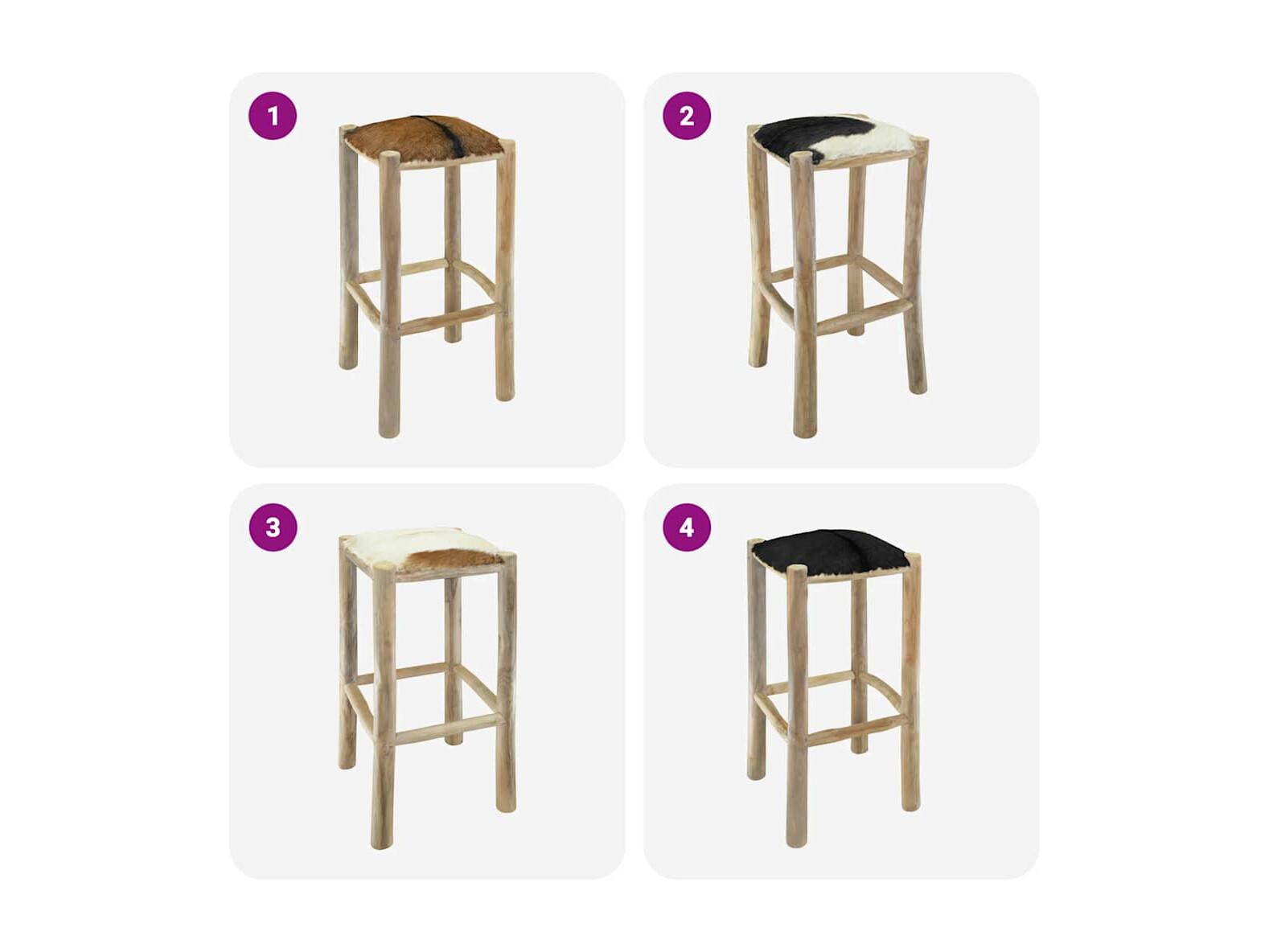 1

2

3

4