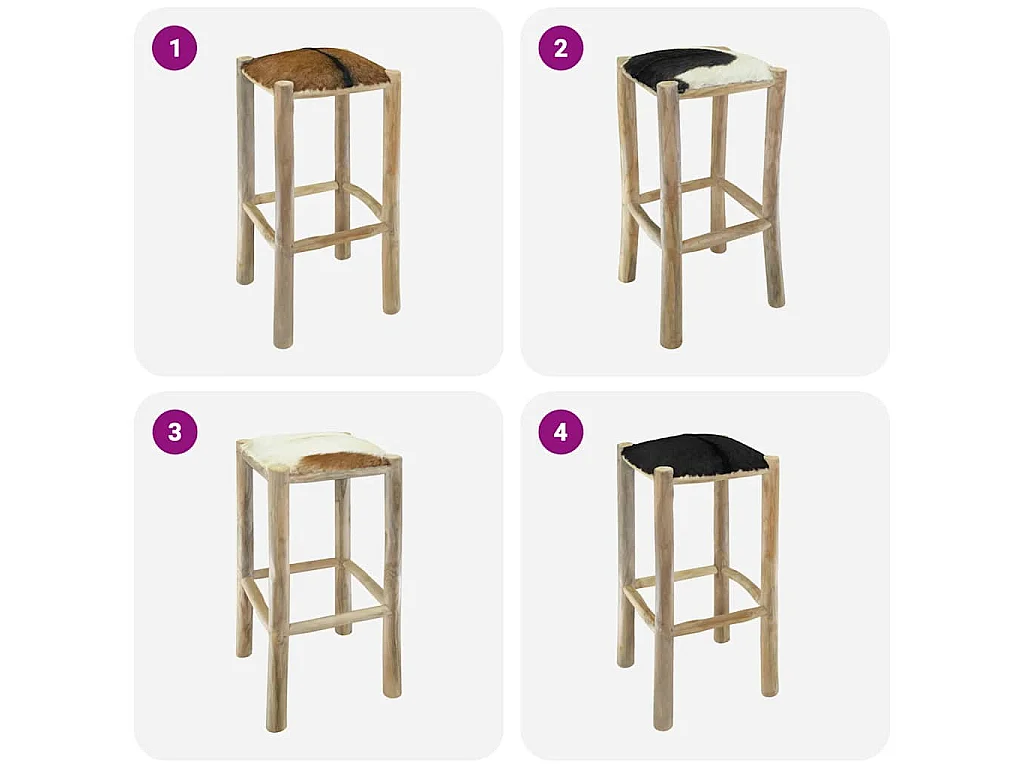 1

2

3

4