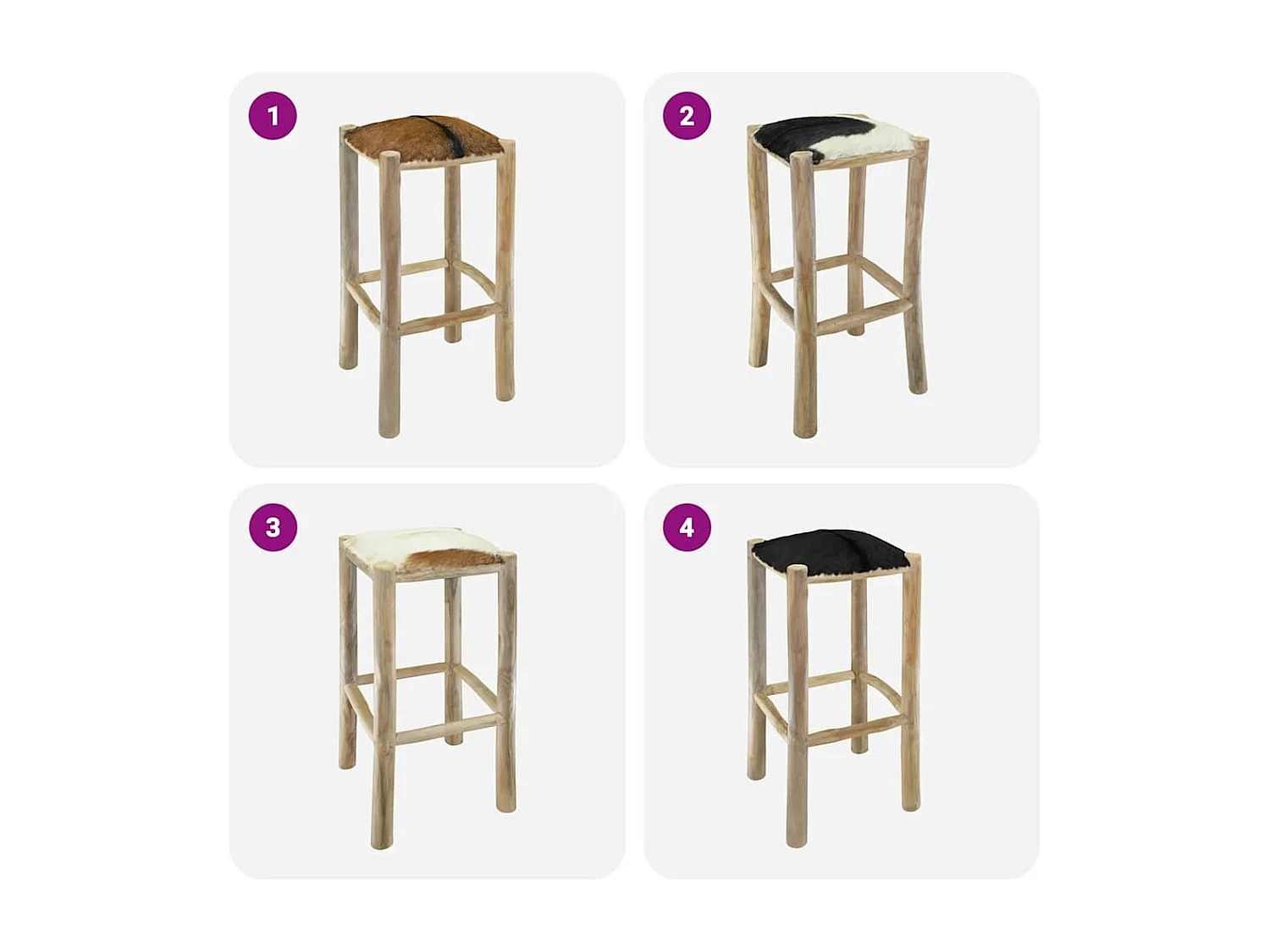 1

2

3

4