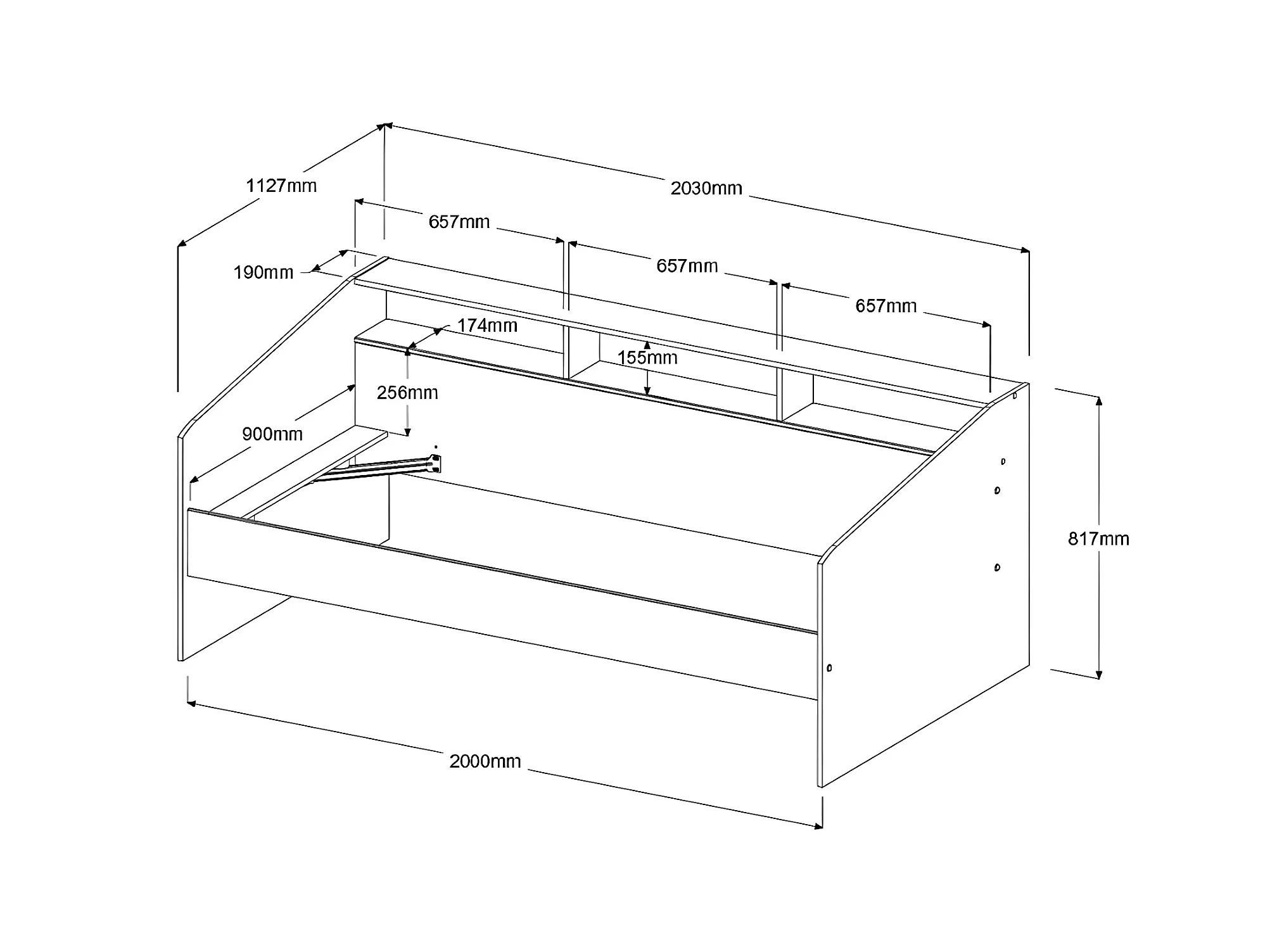 1127mm

2030mm

657mm

657mm

657mm

190mm

174mm

155mm

256mm

900mm

817mm

2000mm