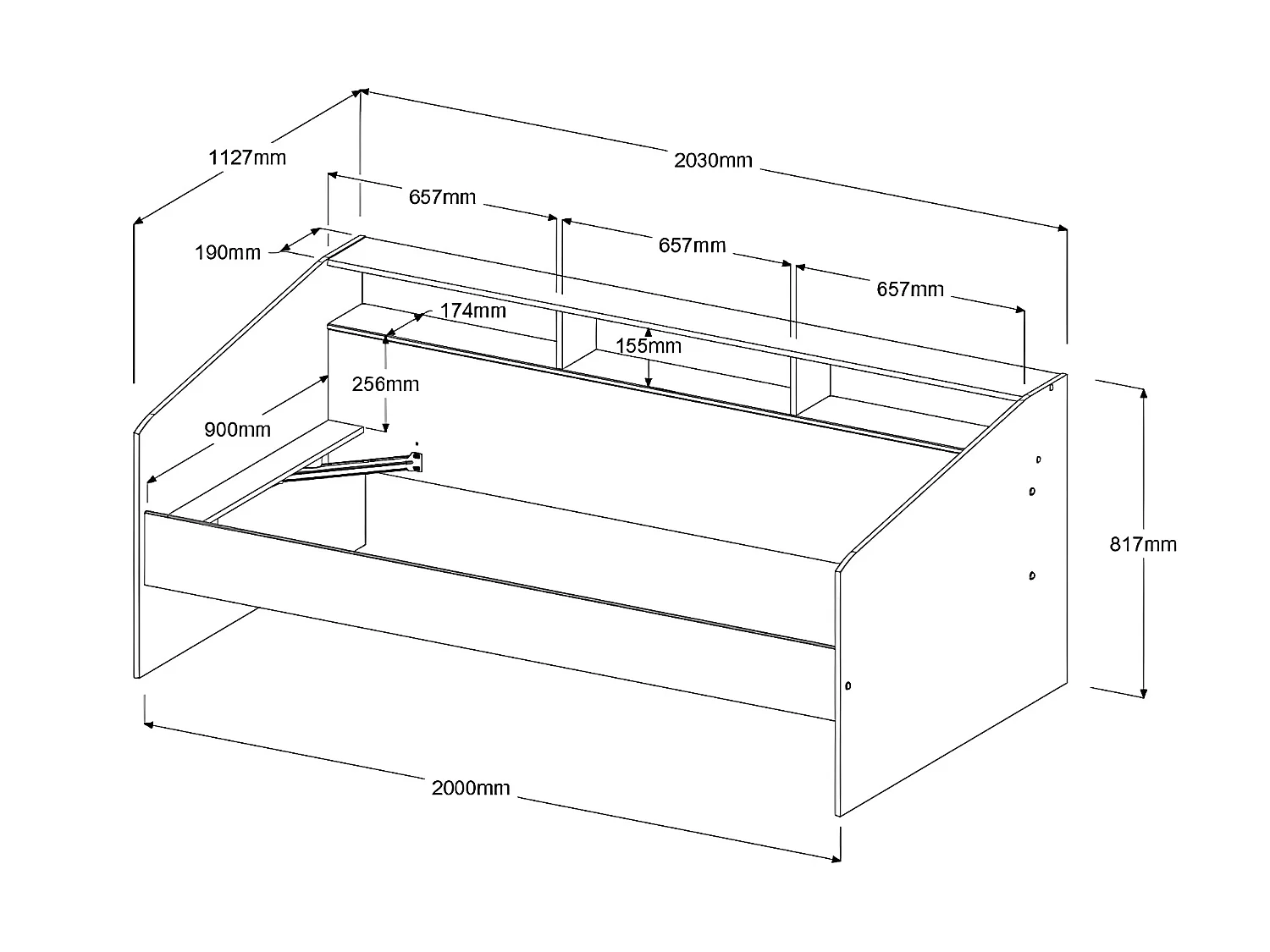 1127mm

2030mm

657mm

657mm

657mm

190mm

174mm

155mm

256mm

900mm

817mm

2000mm