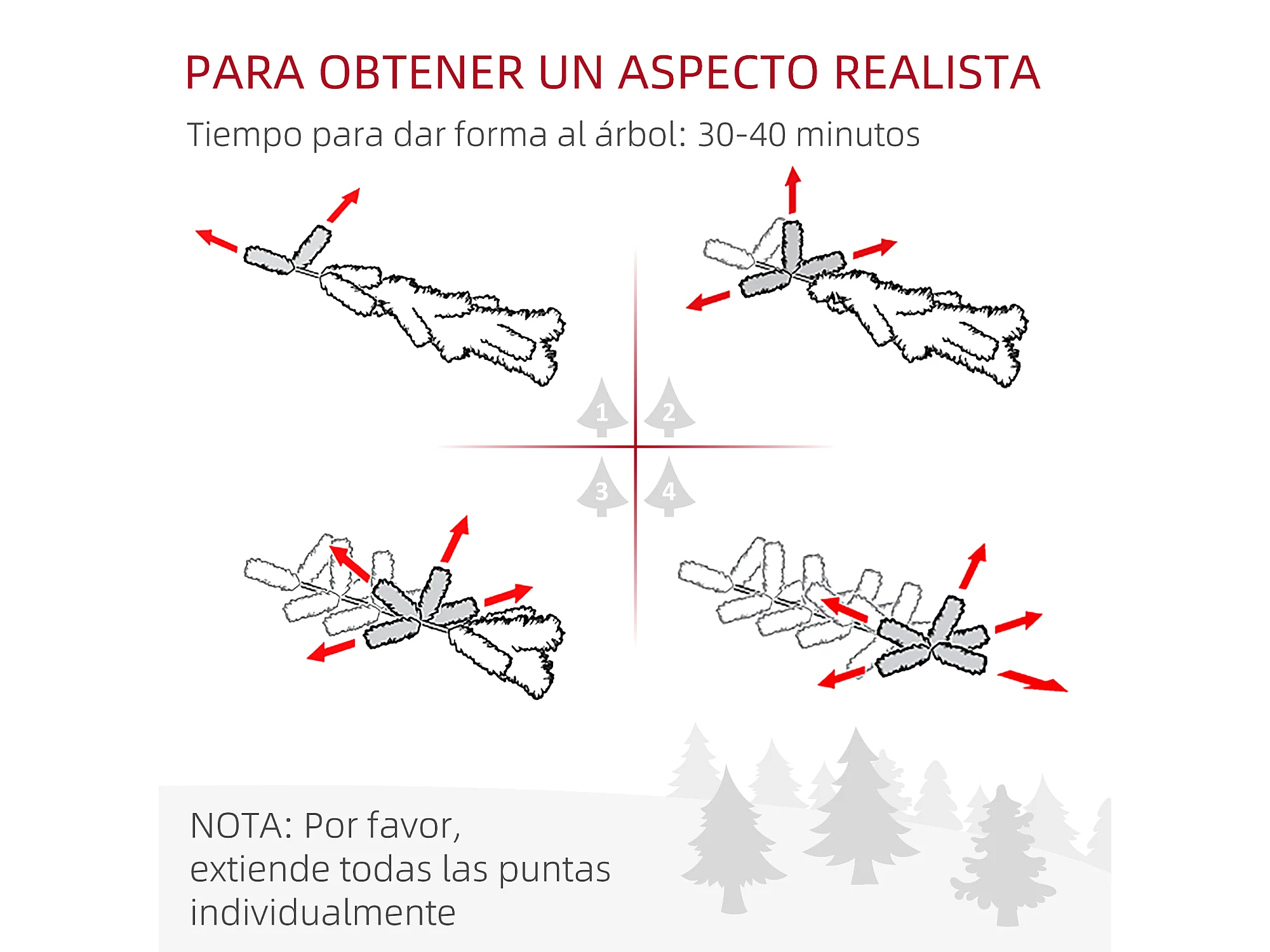 PARA OBTENER UN ASPECTO REALISTA

Tiempo para dar forma al árbol: 30-40 minutos

1
2
3
4

NOTA: Por favor, extiende todas las puntas individualmente