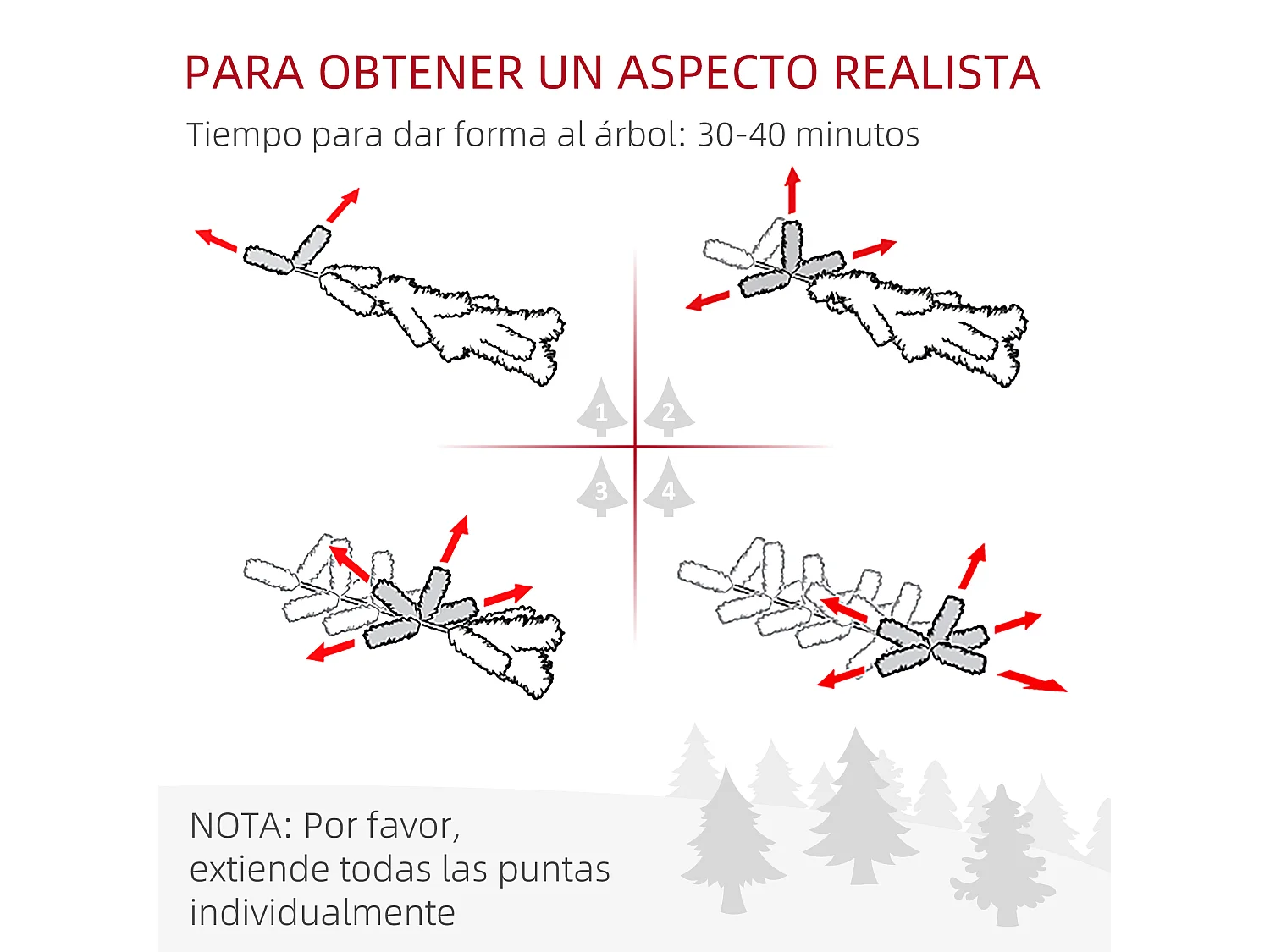 PARA OBTENER UN ASPECTO REALISTA

Tiempo para dar forma al árbol: 30-40 minutos

1
2
3
4

NOTA: Por favor, extiende todas las puntas individualmente