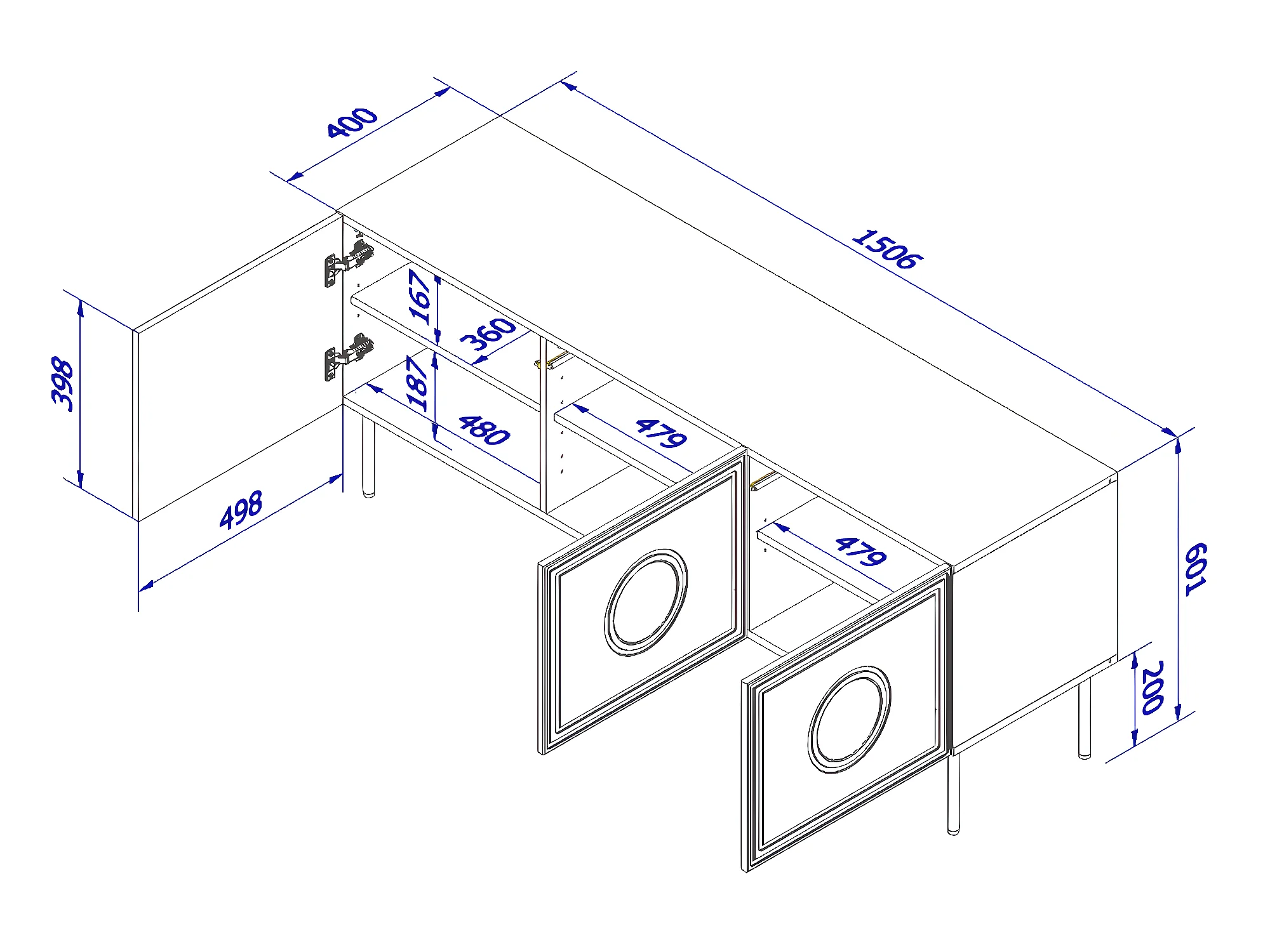 400
1506
398
167
360
187
480
479
498
479
601
200