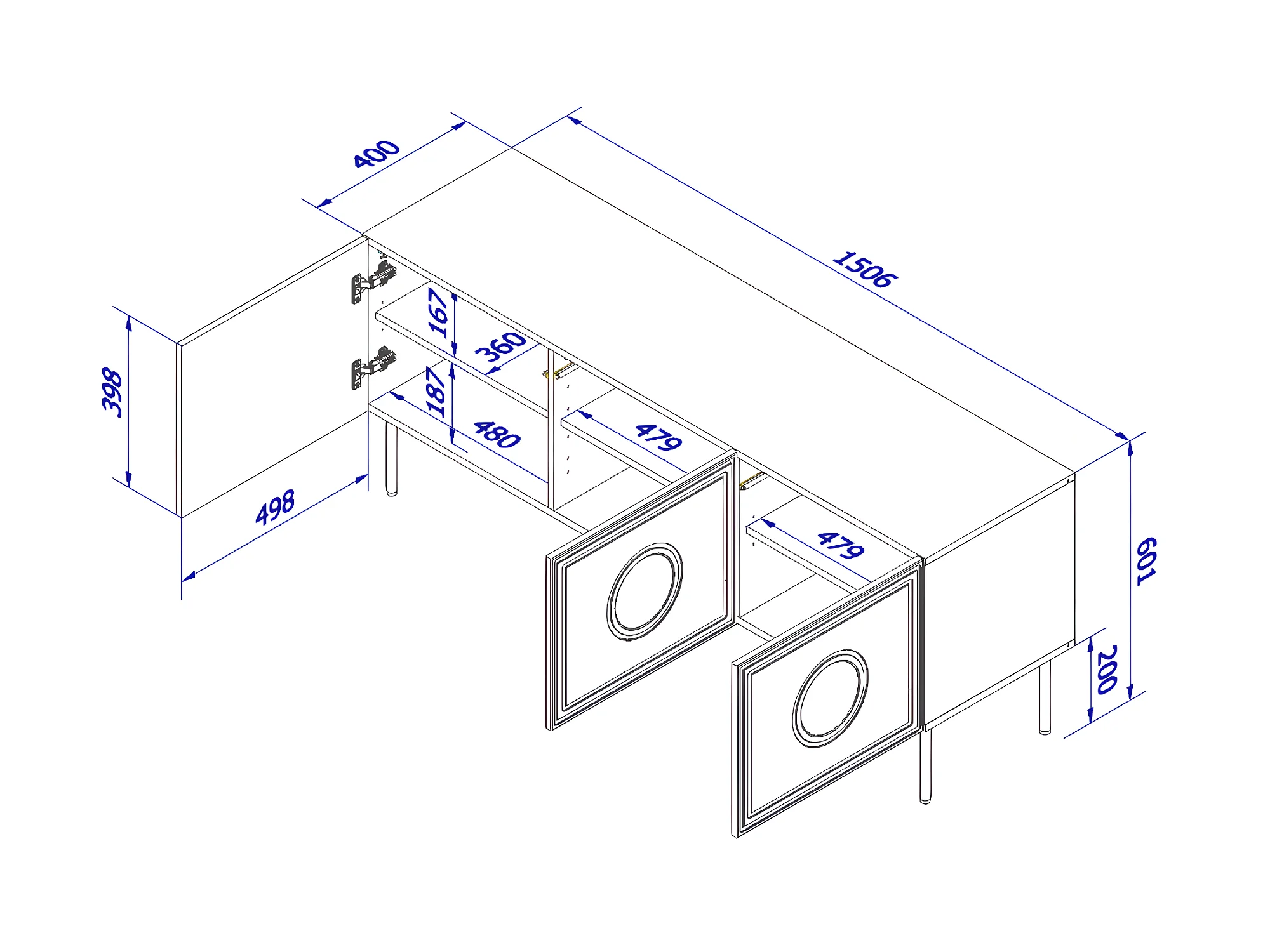 400
1506
398
167
360
187
480
479
498
479
601
200