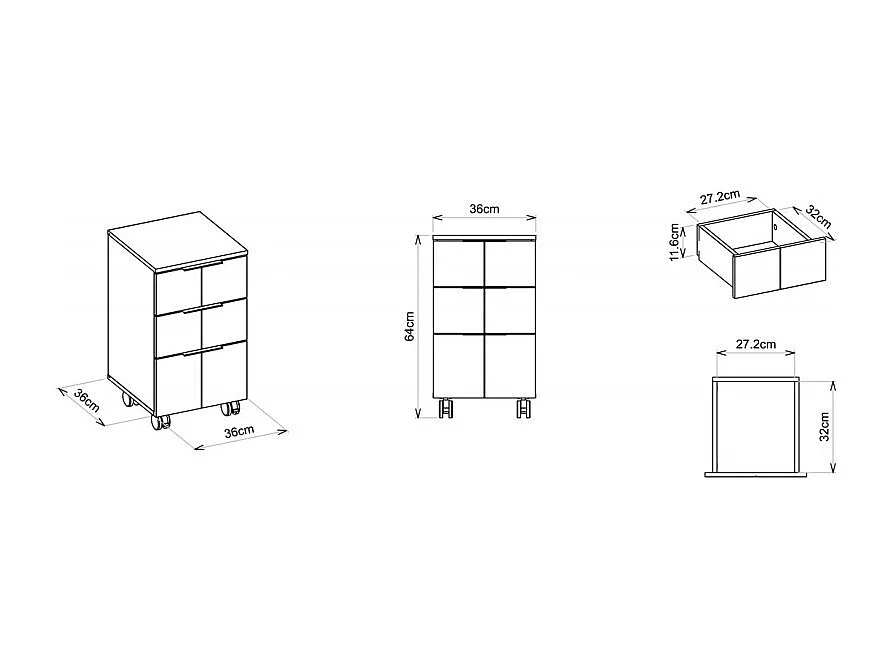 36cm
36cm
36cm
64cm
27.2cm
32cm
11.6cm
27.2cm
32cm