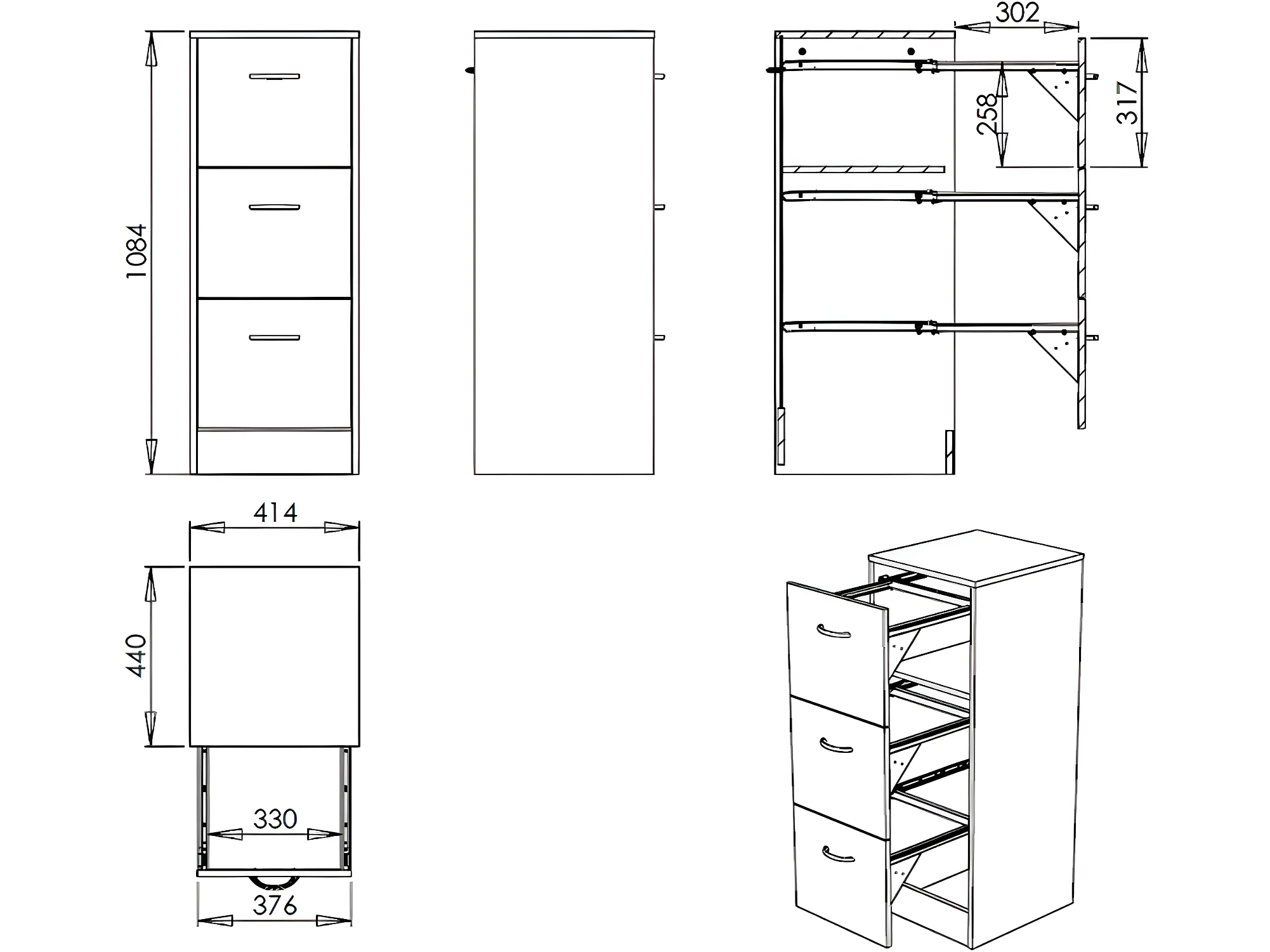 1084

302

258

317

414

440

330

376