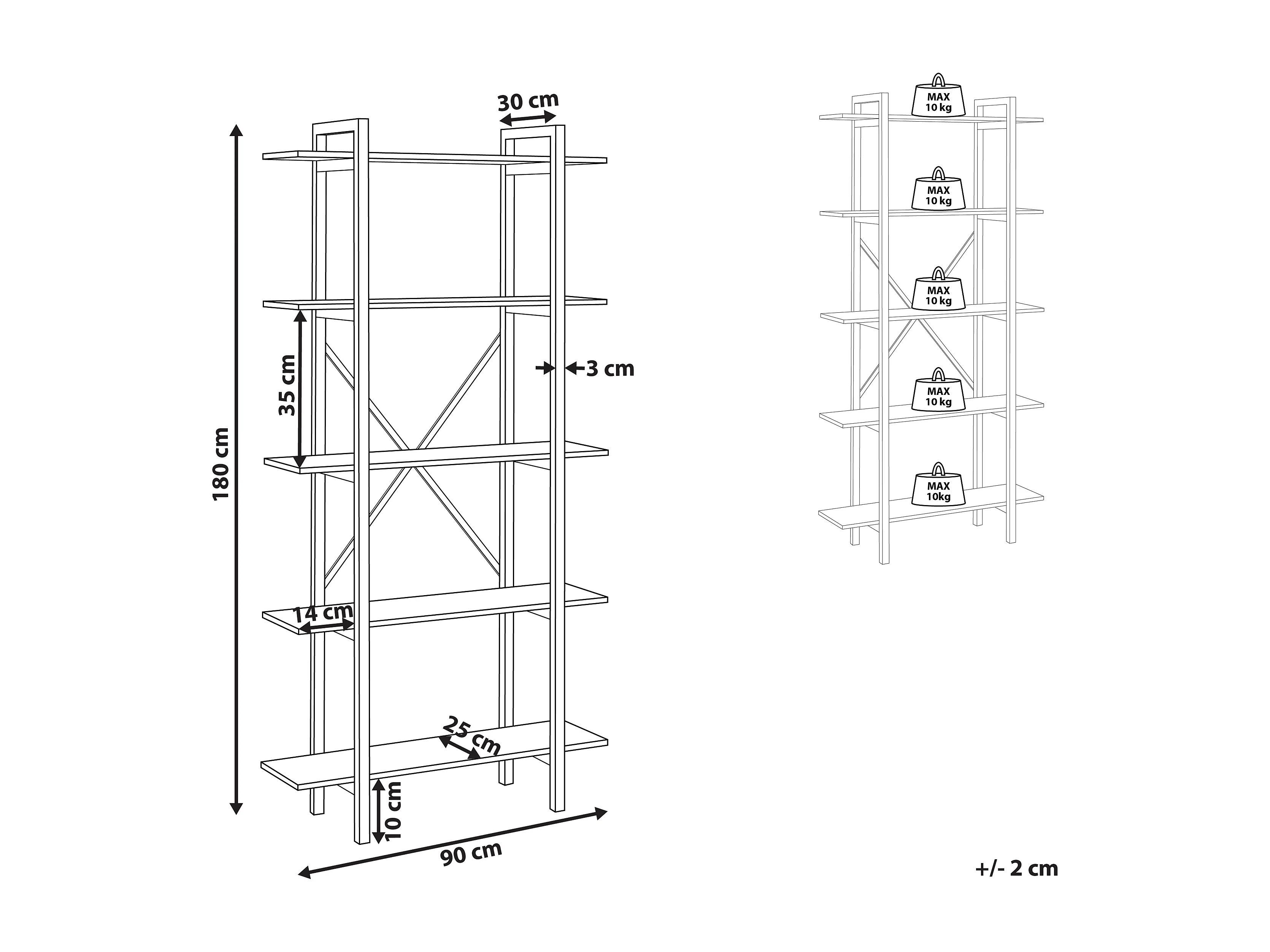 30 cm
180 cm
35 cm
3 cm
14 cm
25 cm
10 cm
90 cm

MAX 10 kg
MAX 10 kg
MAX 10 kg
MAX 10 kg
MAX 10kg

+/- 2 cm