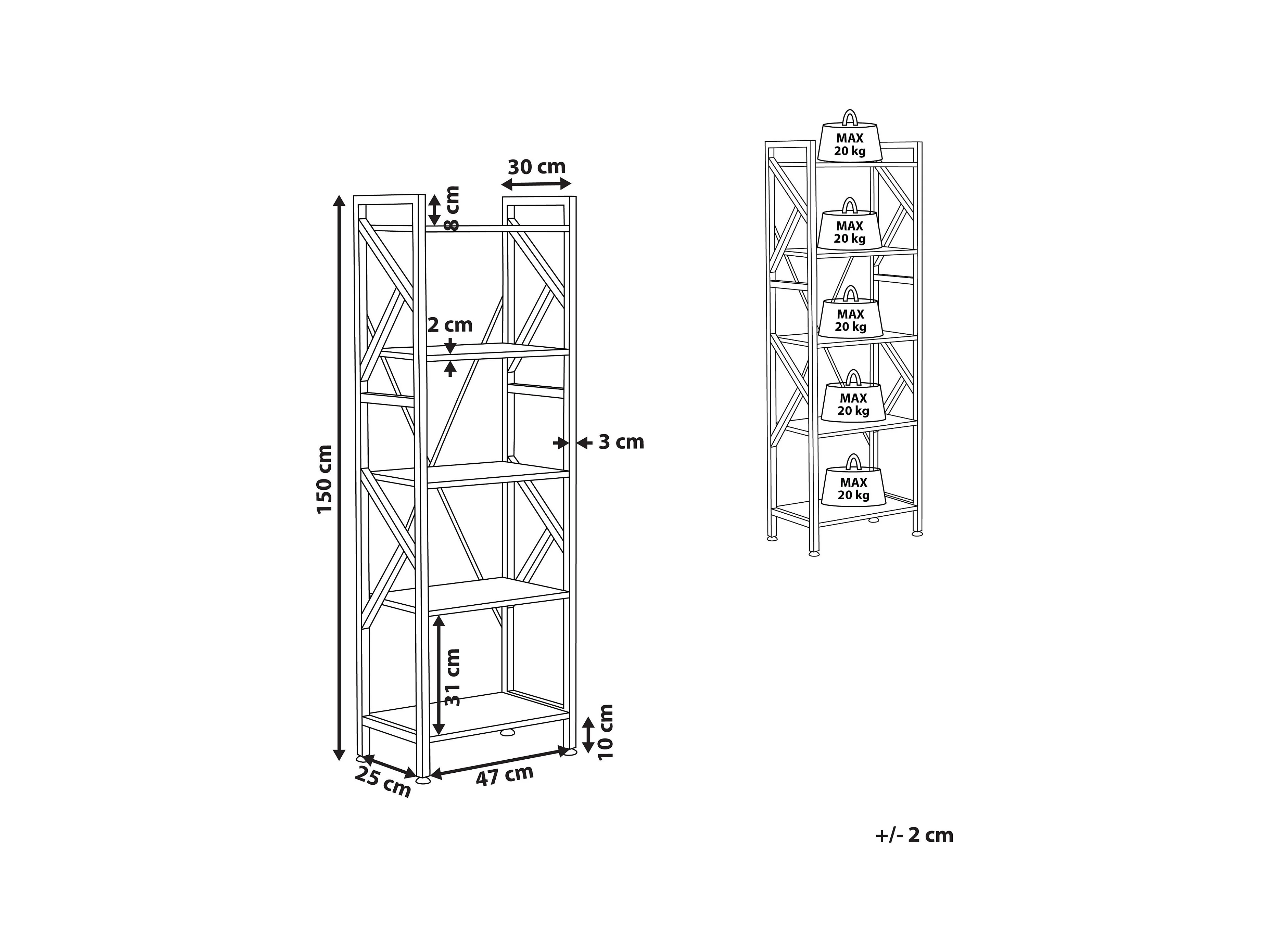 30 cm
8 cm
2 cm
3 cm
150 cm
31 cm
10 cm
25 cm
47 cm

MAX
20 kg

MAX
20 kg

MAX
20 kg

MAX
20 kg

MAX
20 kg

+/- 2 cm