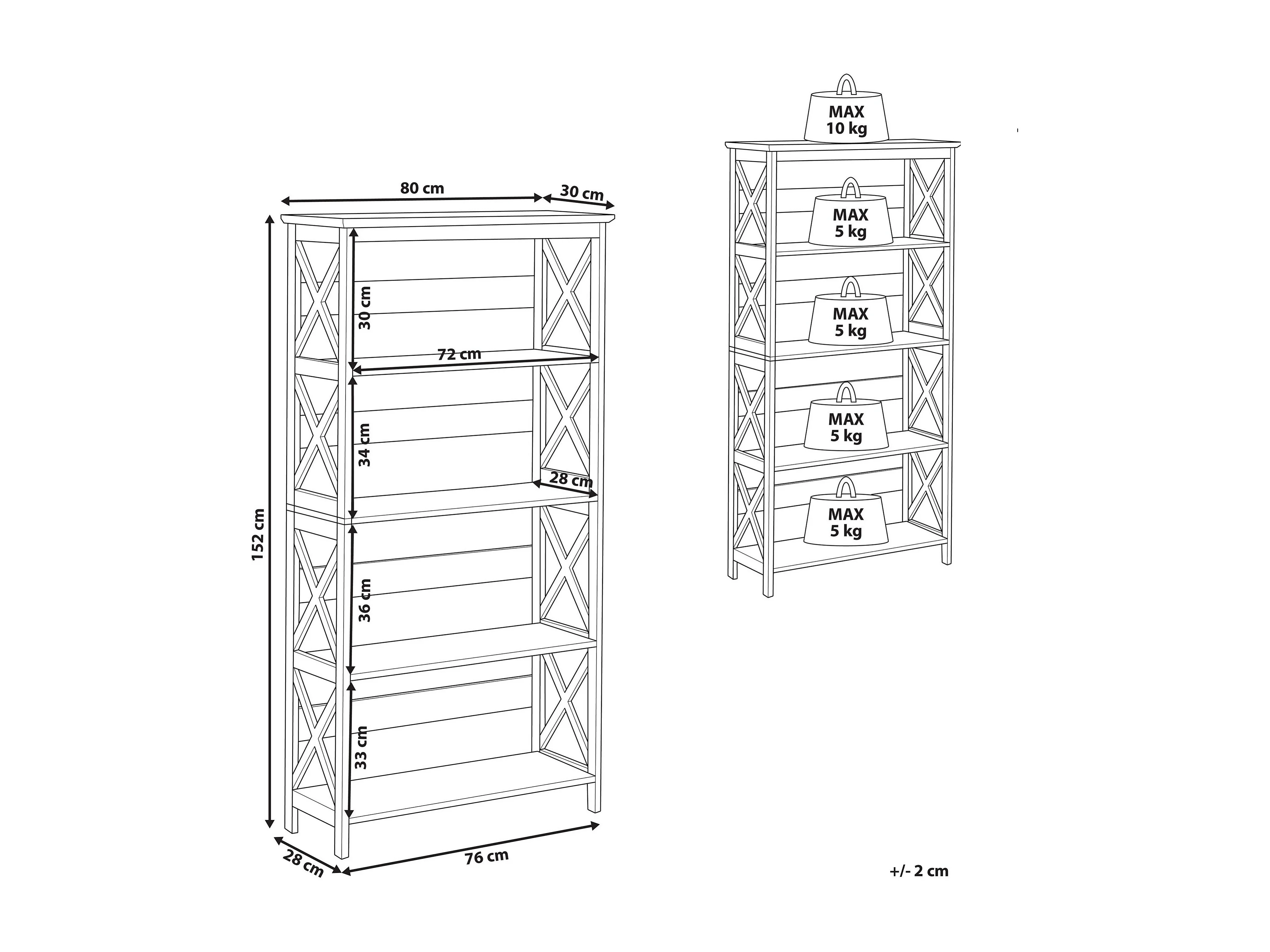 80 cm
30 cm
152 cm
30 cm
72 cm
34 cm
28 cm
36 cm
33 cm
28 cm
76 cm

MAX
10 kg
MAX
5 kg
MAX
5 kg
MAX
5 kg
MAX
5 kg

+/- 2 cm