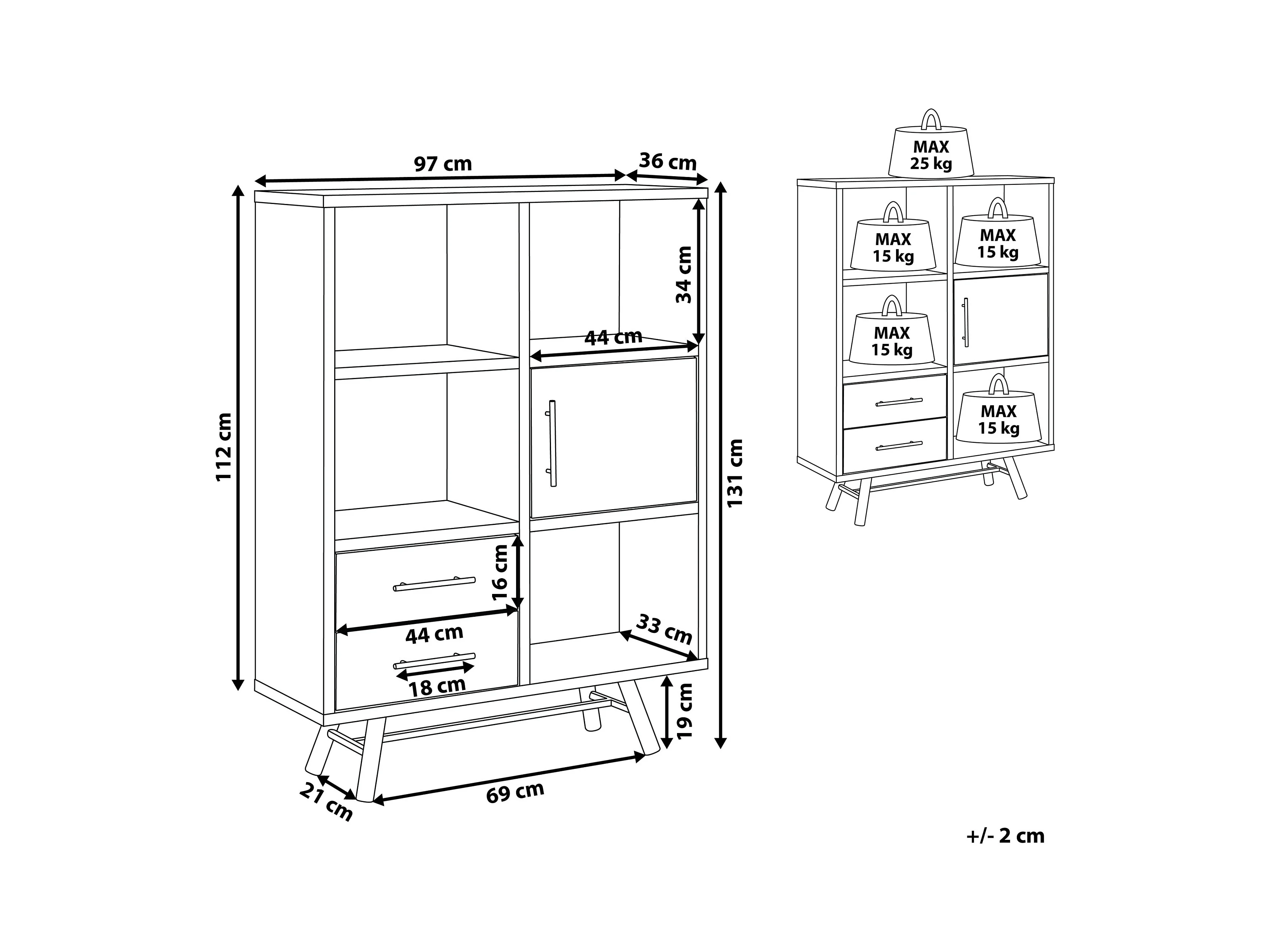 97 cm
36 cm
112 cm
34 cm
44 cm
131 cm
16 cm
44 cm
33 cm
18 cm
19 cm
21 cm
69 cm

MAX
25 kg
MAX
15 kg
MAX
15 kg
MAX
15 kg
MAX
15 kg

+/- 2 cm