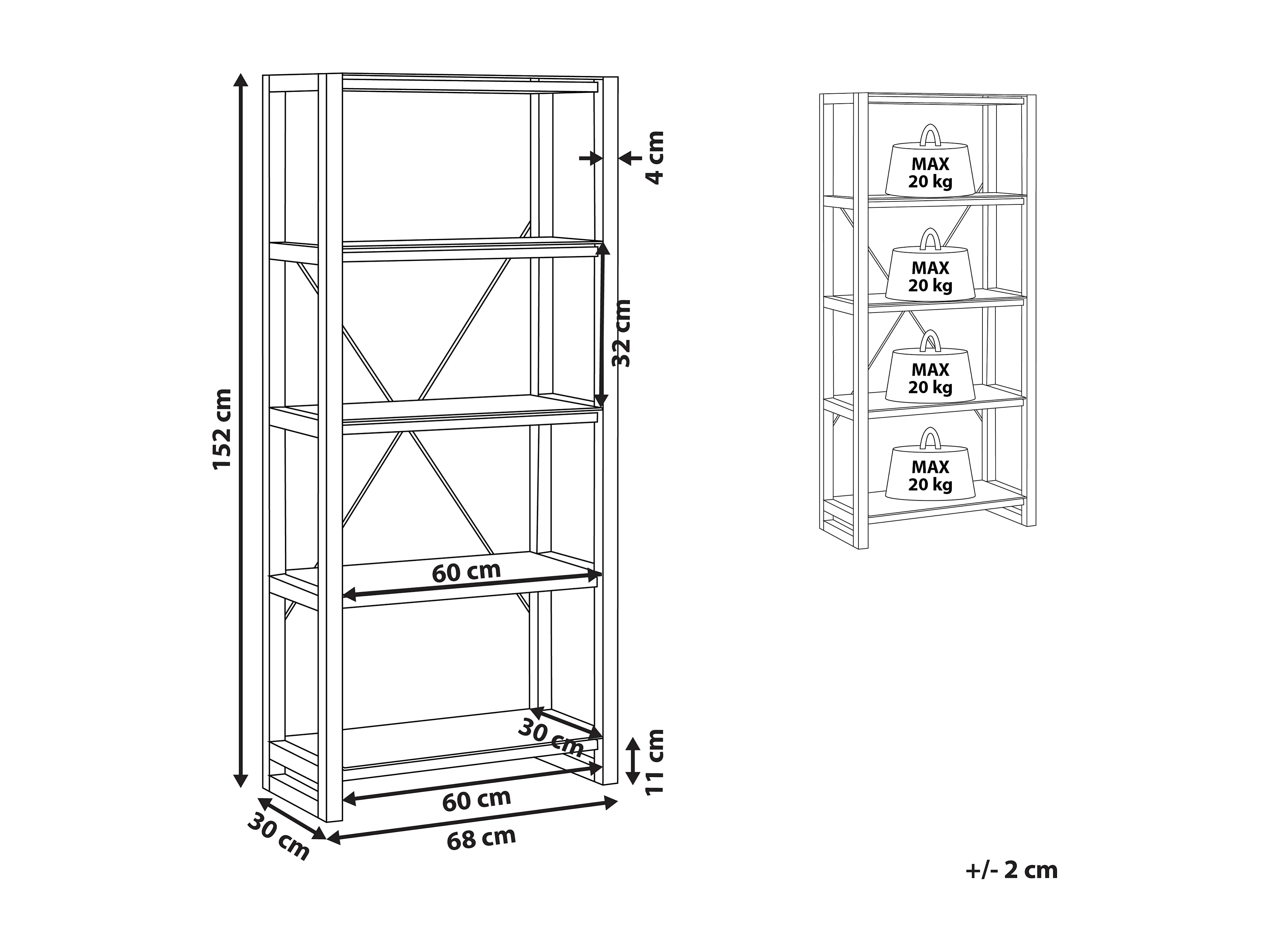 152 cm

4 cm

32 cm

60 cm

30 cm

11 cm

60 cm

30 cm

68 cm

MAX
20 kg

MAX
20 kg

MAX
20 kg

MAX
20 kg

+/- 2 cm