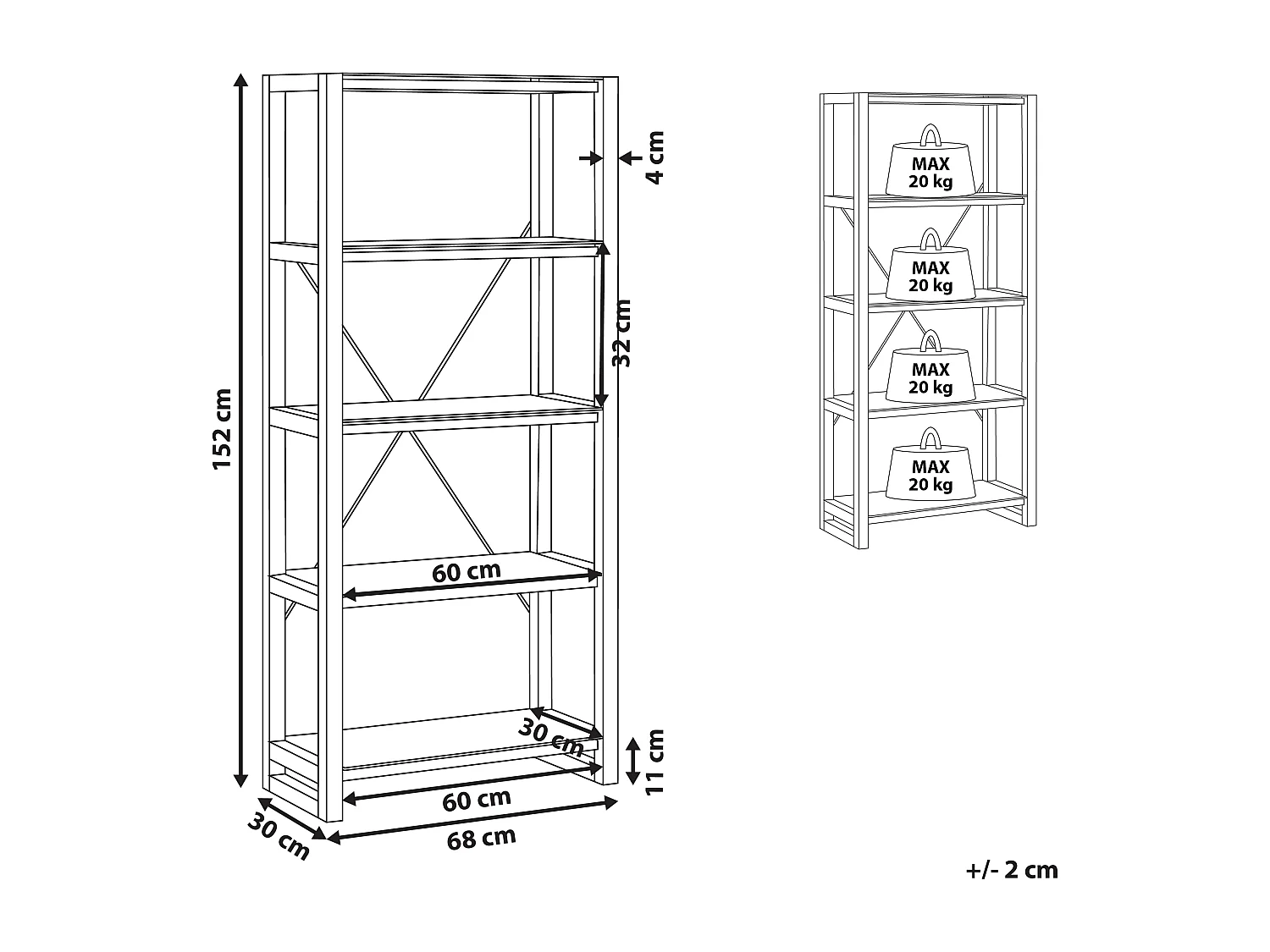 152 cm

4 cm

32 cm

60 cm

30 cm

11 cm

60 cm

30 cm

68 cm

MAX
20 kg

MAX
20 kg

MAX
20 kg

MAX
20 kg

+/- 2 cm