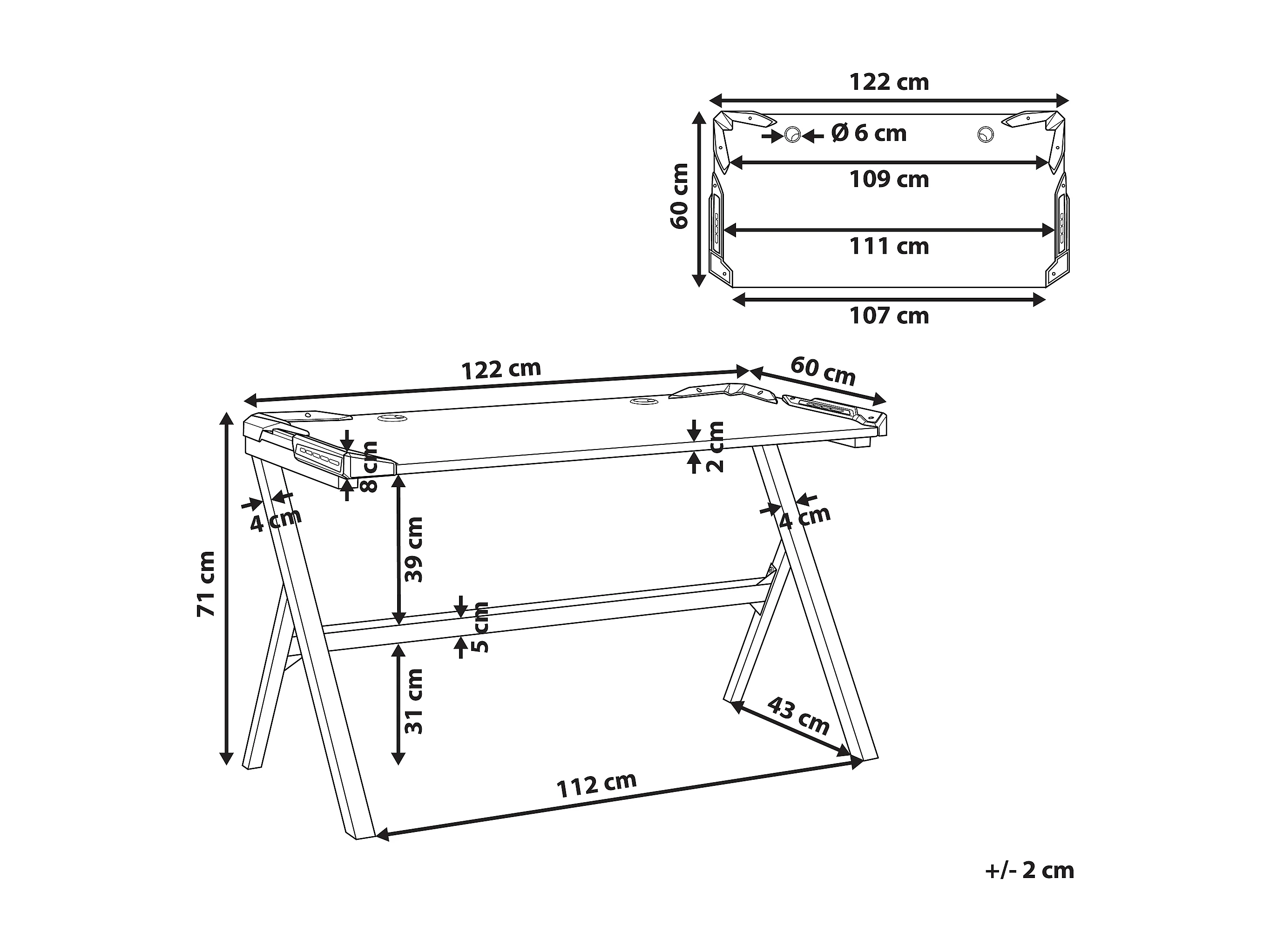 122 cm
Ø 6 cm
60 cm
109 cm
111 cm
107 cm

122 cm
60 cm
8 cm
2 cm
4 cm
4 cm
71 cm
39 cm
5 cm
31 cm
43 cm
112 cm

+/- 2 cm