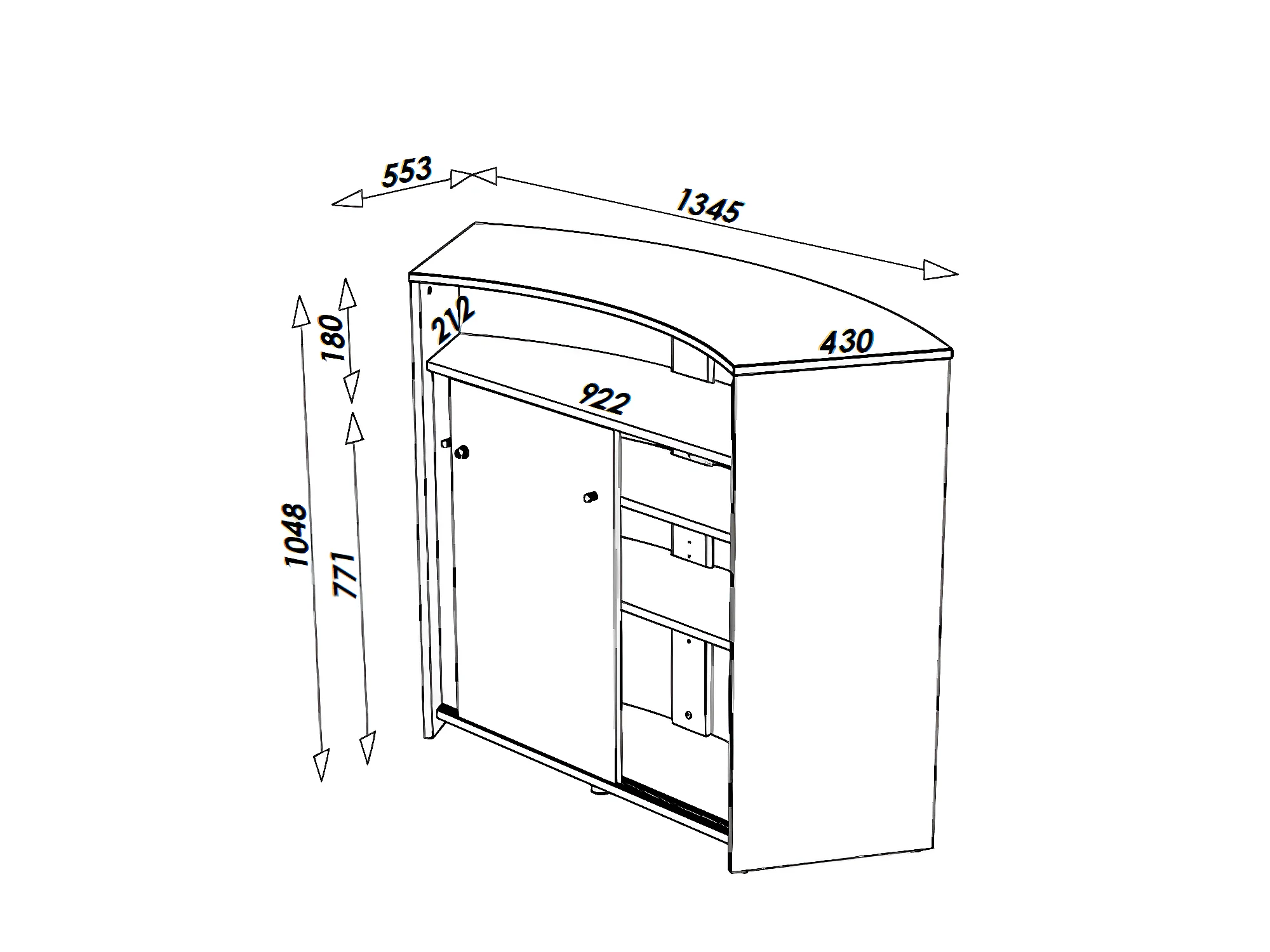 553
1345
180
212
430
922
1048
771