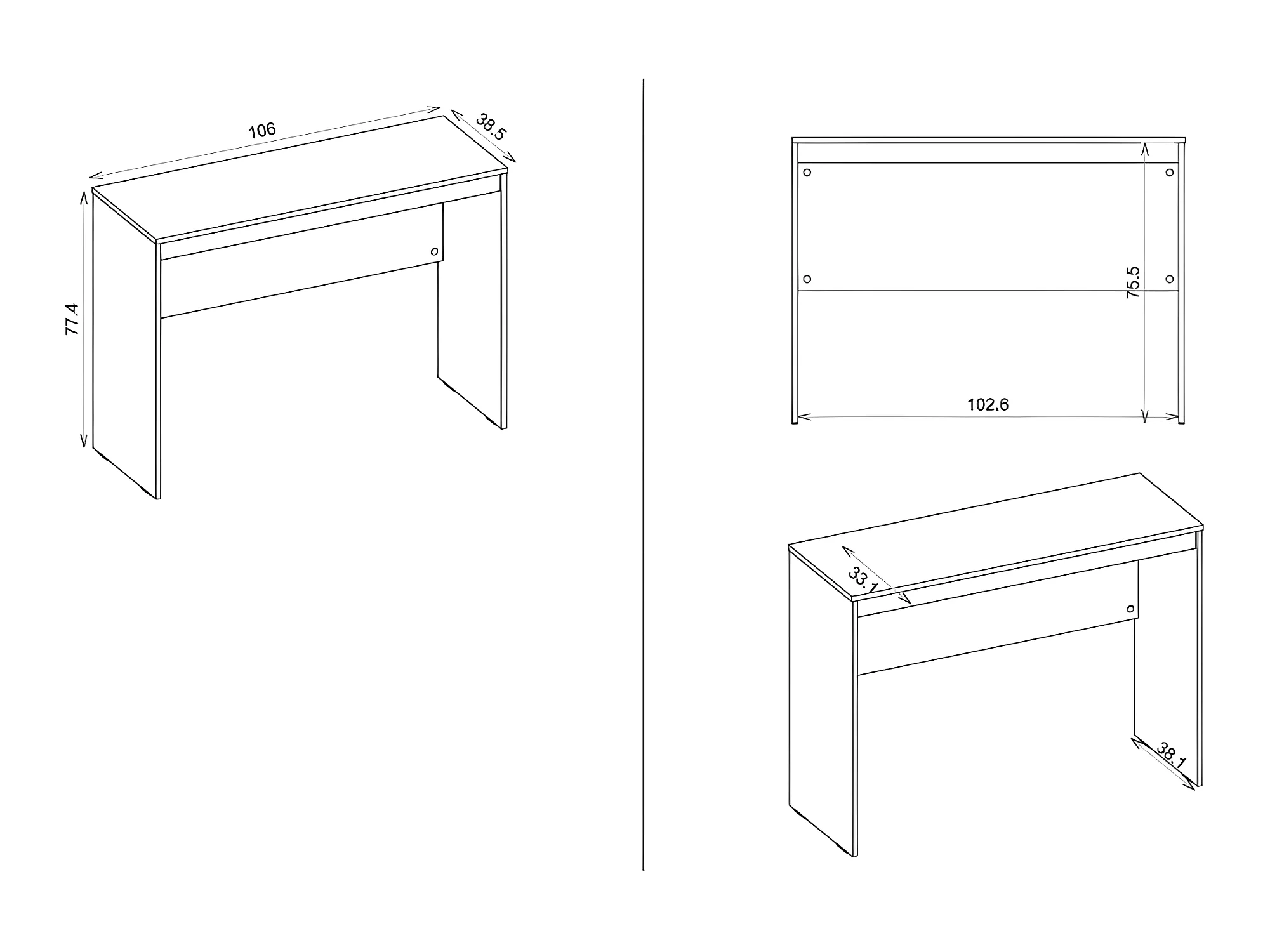 106
38.5
77.4
75.5
102.6
33.1
38.1