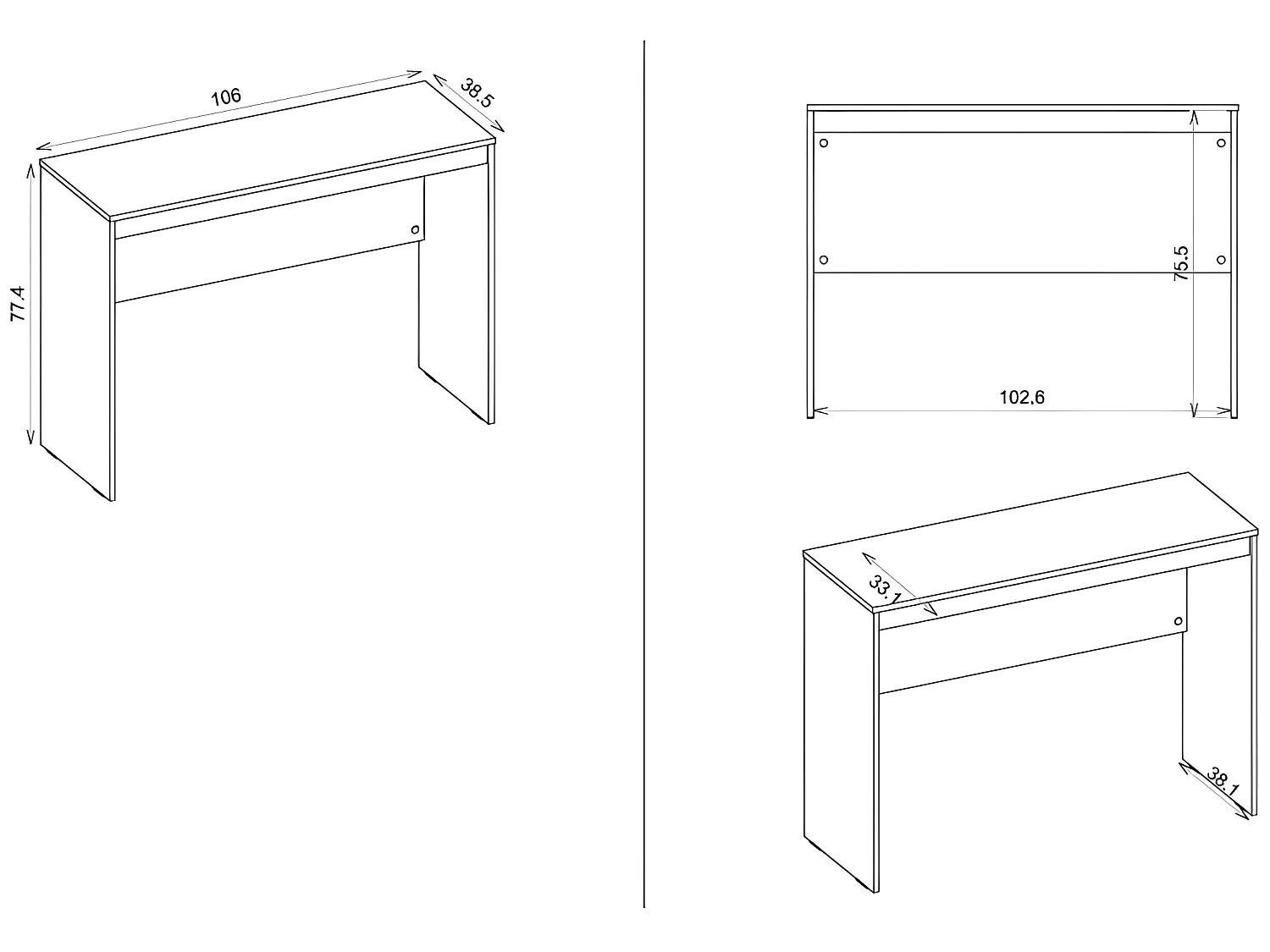 106

38.5

77.4

75.5

102.6

33.1

38.1