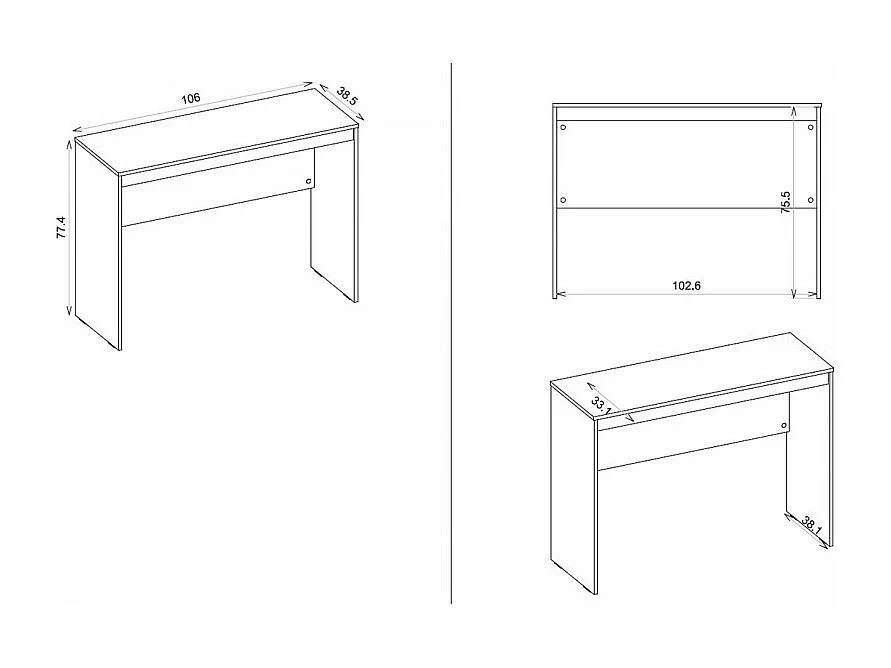 106
38.5
77.4
75.5
102.6
33.1
38.1