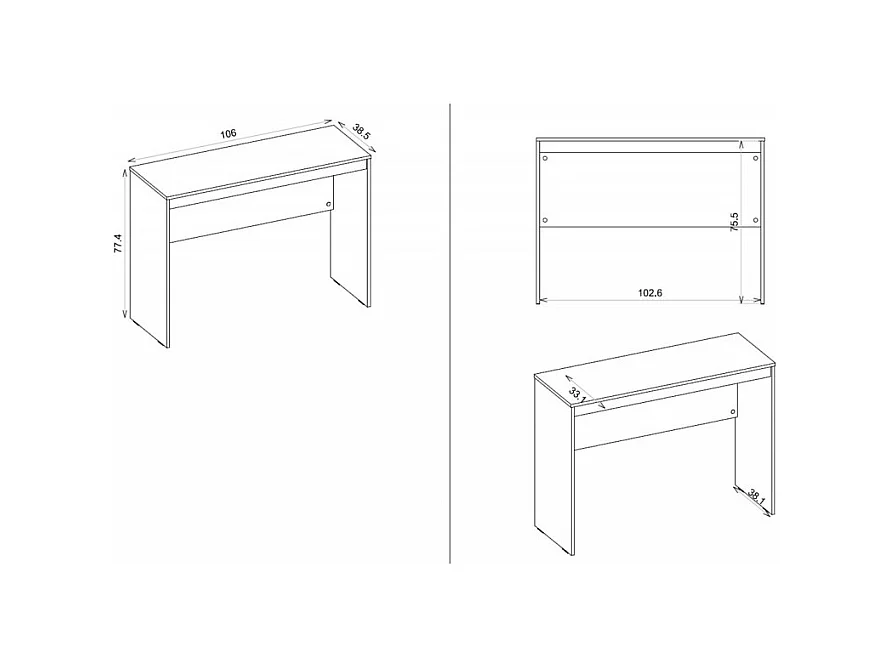 106
38.5
77.4
75.5
102.6
33.1
38.1