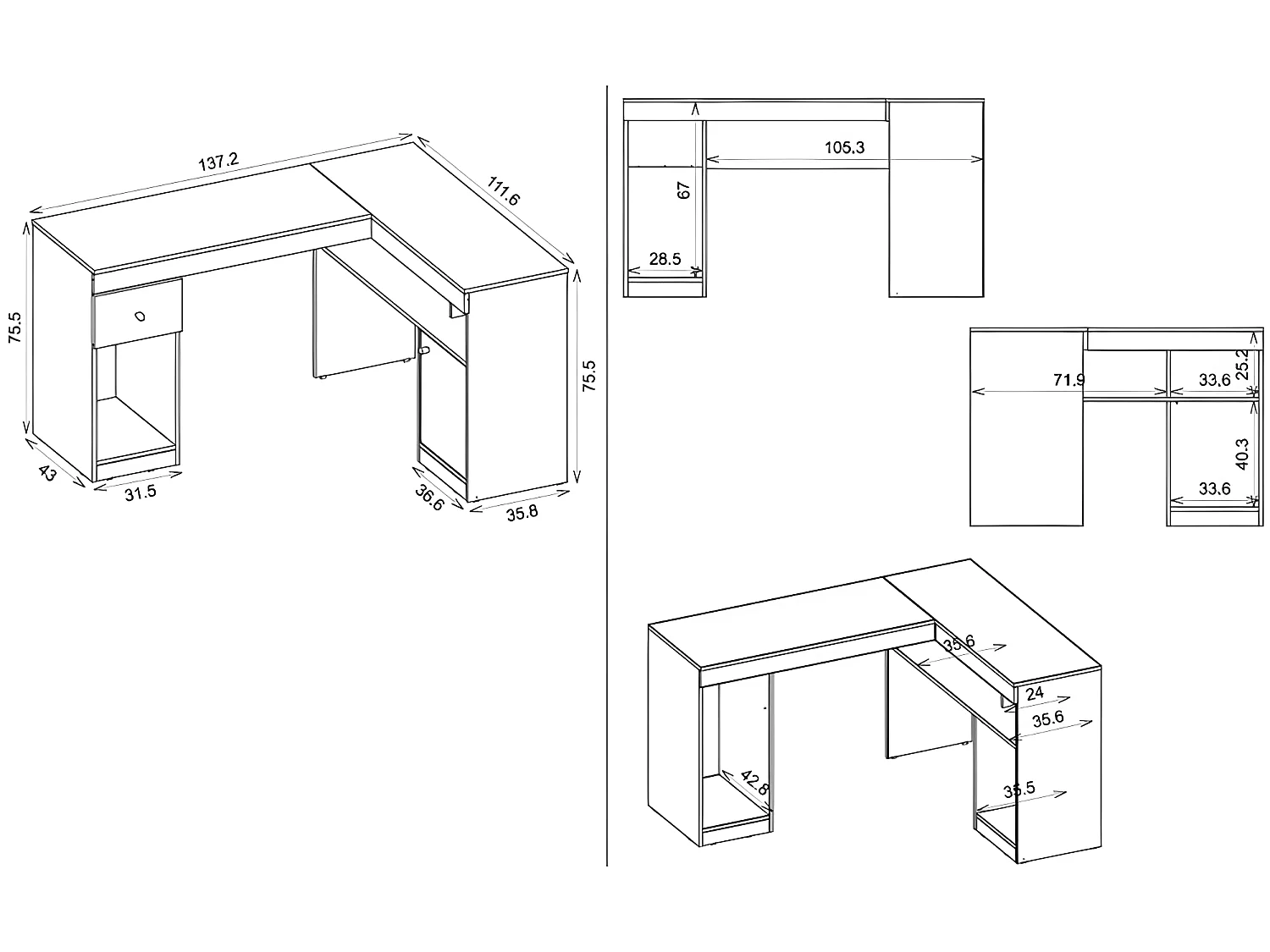 137.2
111.6
75.5
75.5
43
31.5
36.6
35.8

105.3
67
28.5

71.9
33.6
25.2
40.3
33.6

35.6
24
35.6
42.8
35.5