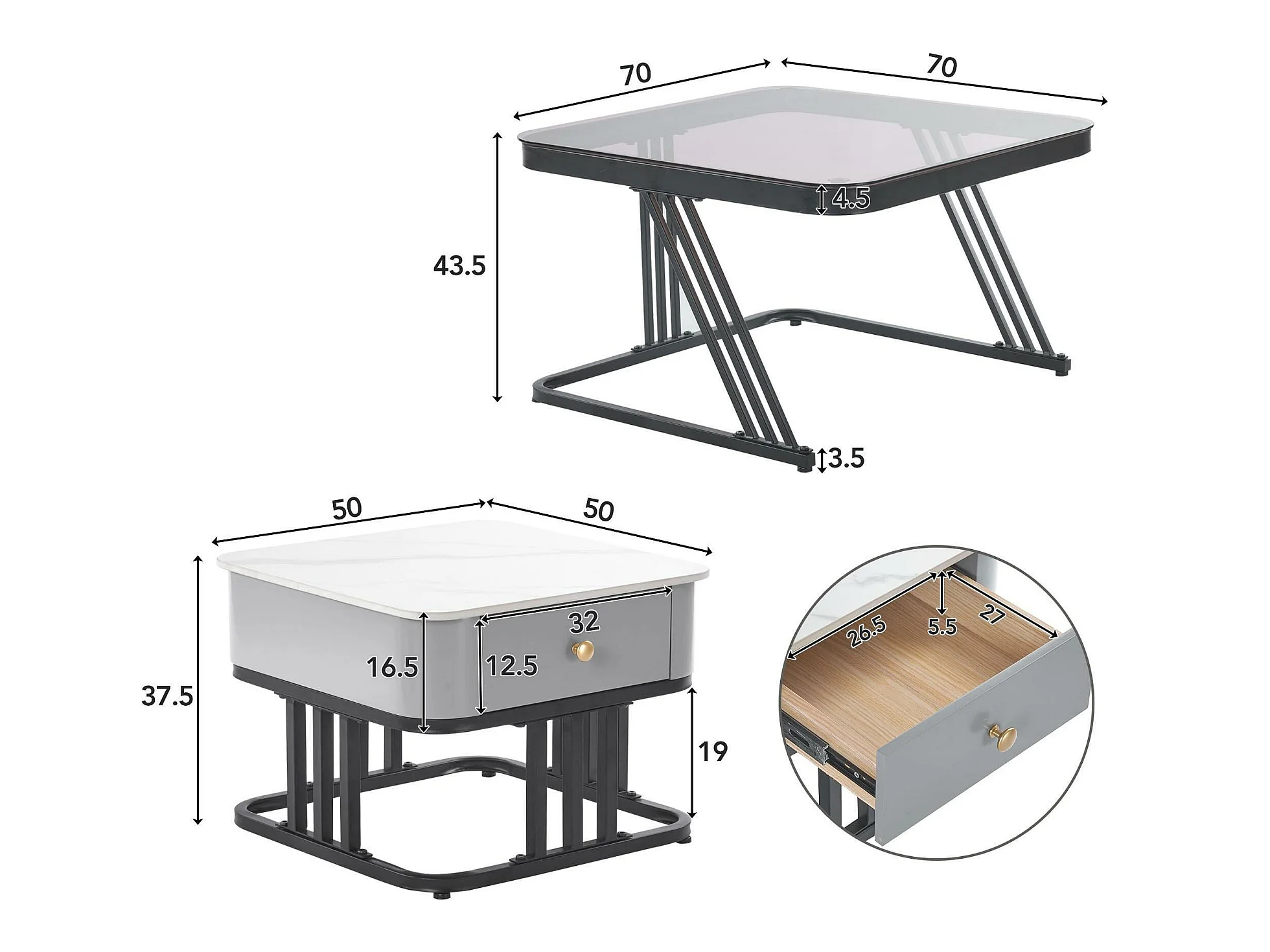 70
70
43.5
4.5
3.5
50
50
37.5
16.5
32
12.5
19
26.5
5.5
27